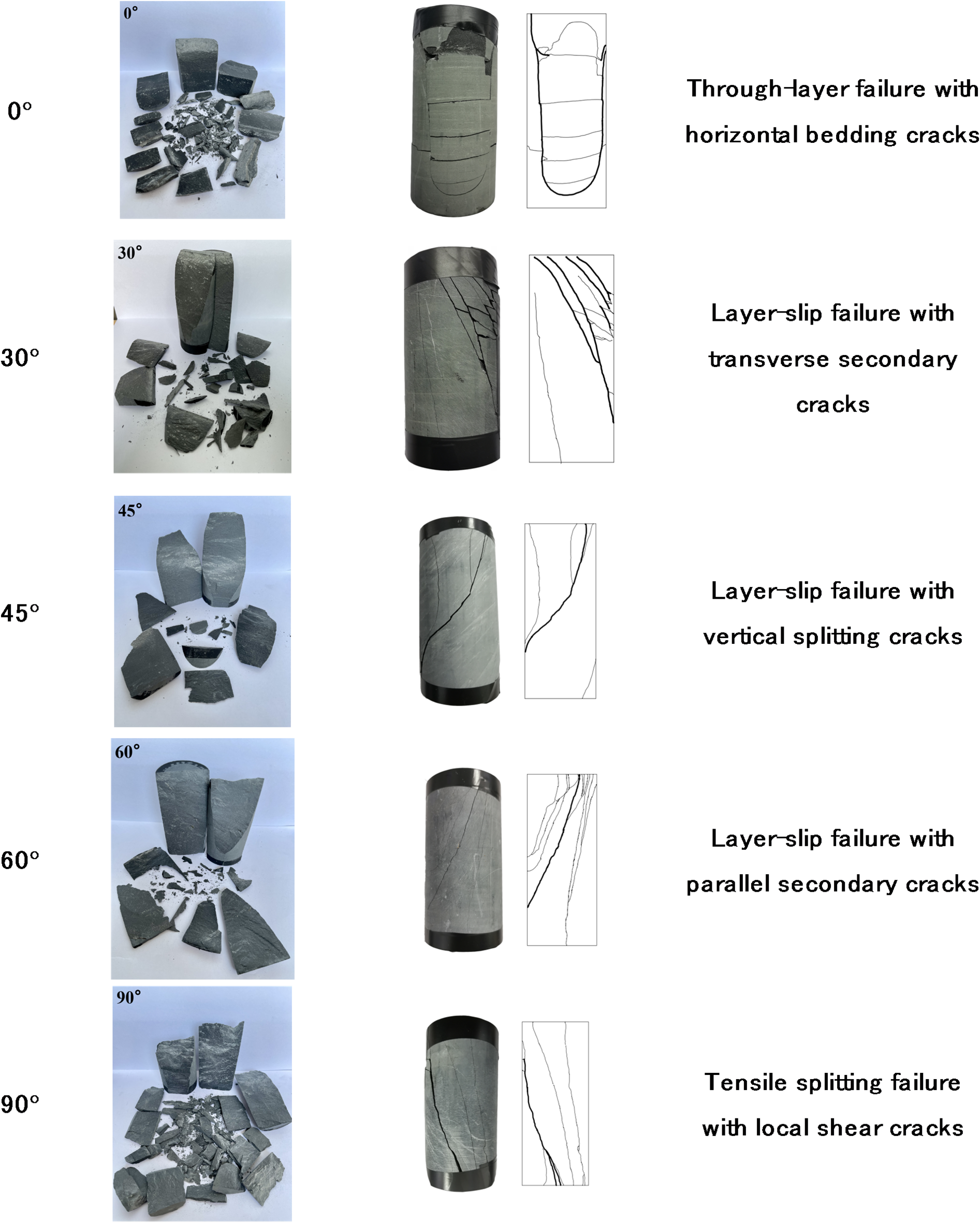 0°

0°

Through-layer failure with horizontal bedding cracks

30°

30°

Layer-slip failure with transverse secondary cracks

45°

45°

Layer-slip failure with vertical splitting cracks

60°

60°

Layer-slip failure with parallel secondary cracks

90°

90°

Tensile splitting failure with local shear cracks