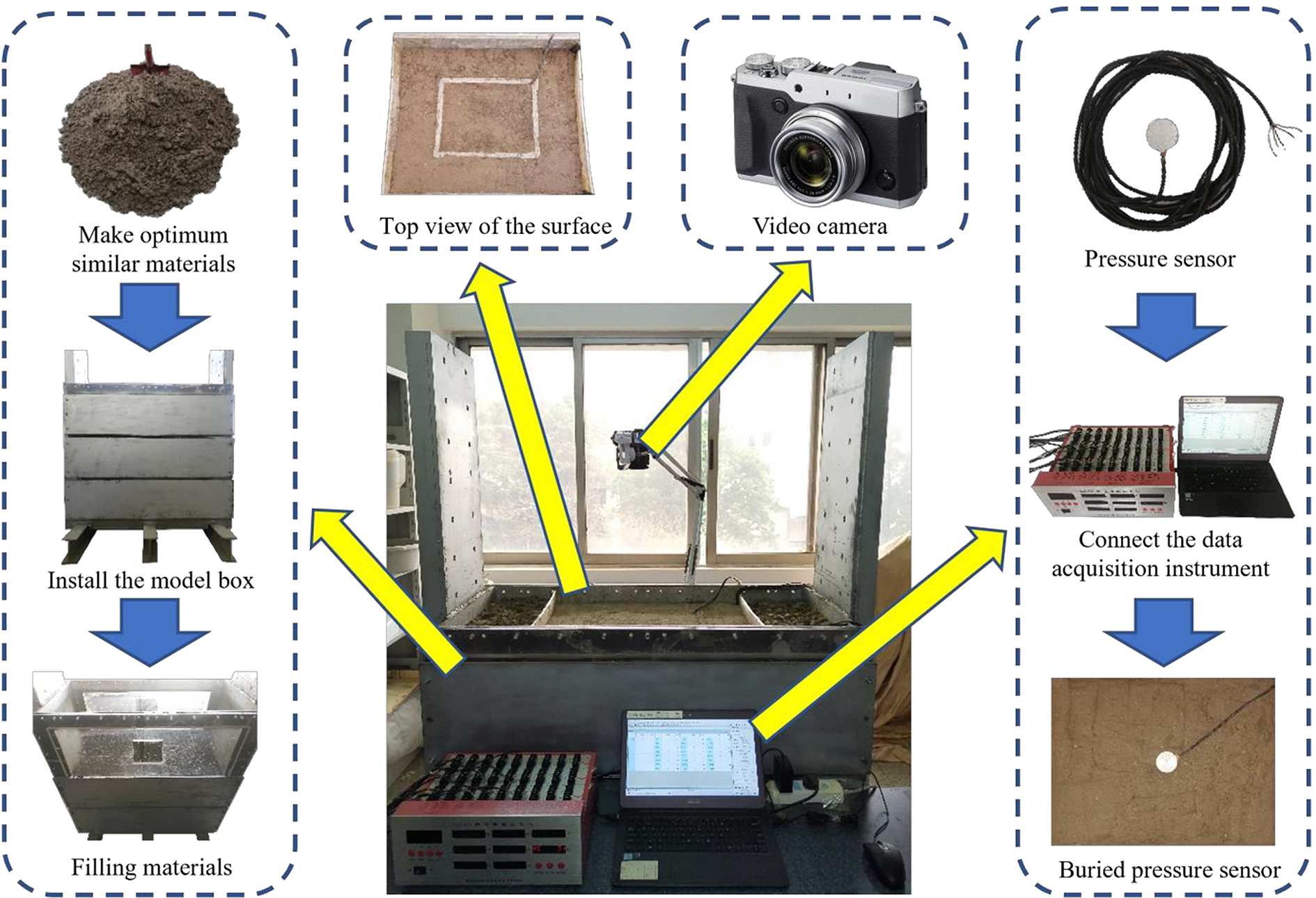 Make optimum similar materials

Install the model box

Filling materials

Top view of the surface

Video camera

Pressure sensor

Connect the data acquisition instrument

Buried pressure sensor