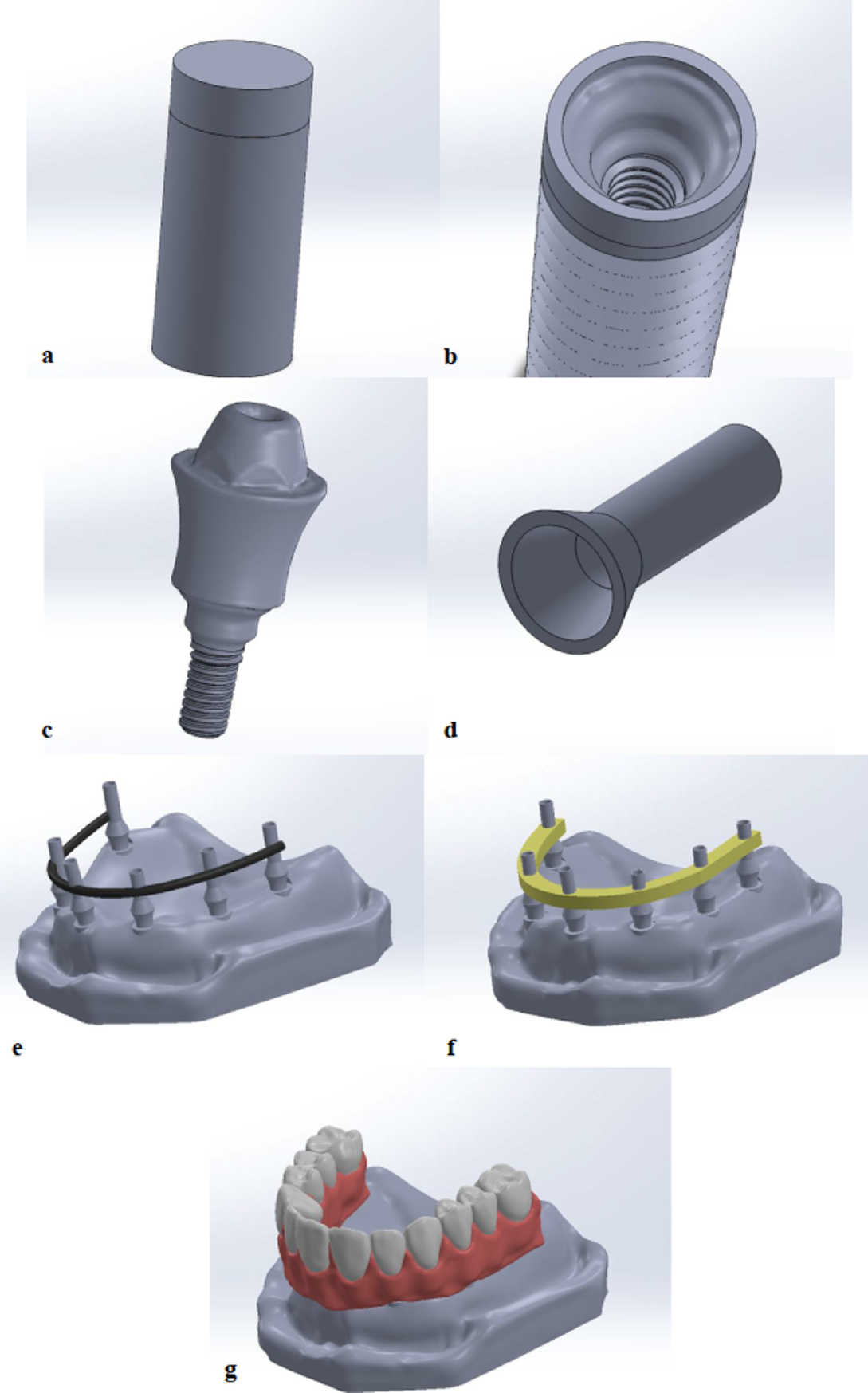 a

b

c

d

e

f

g