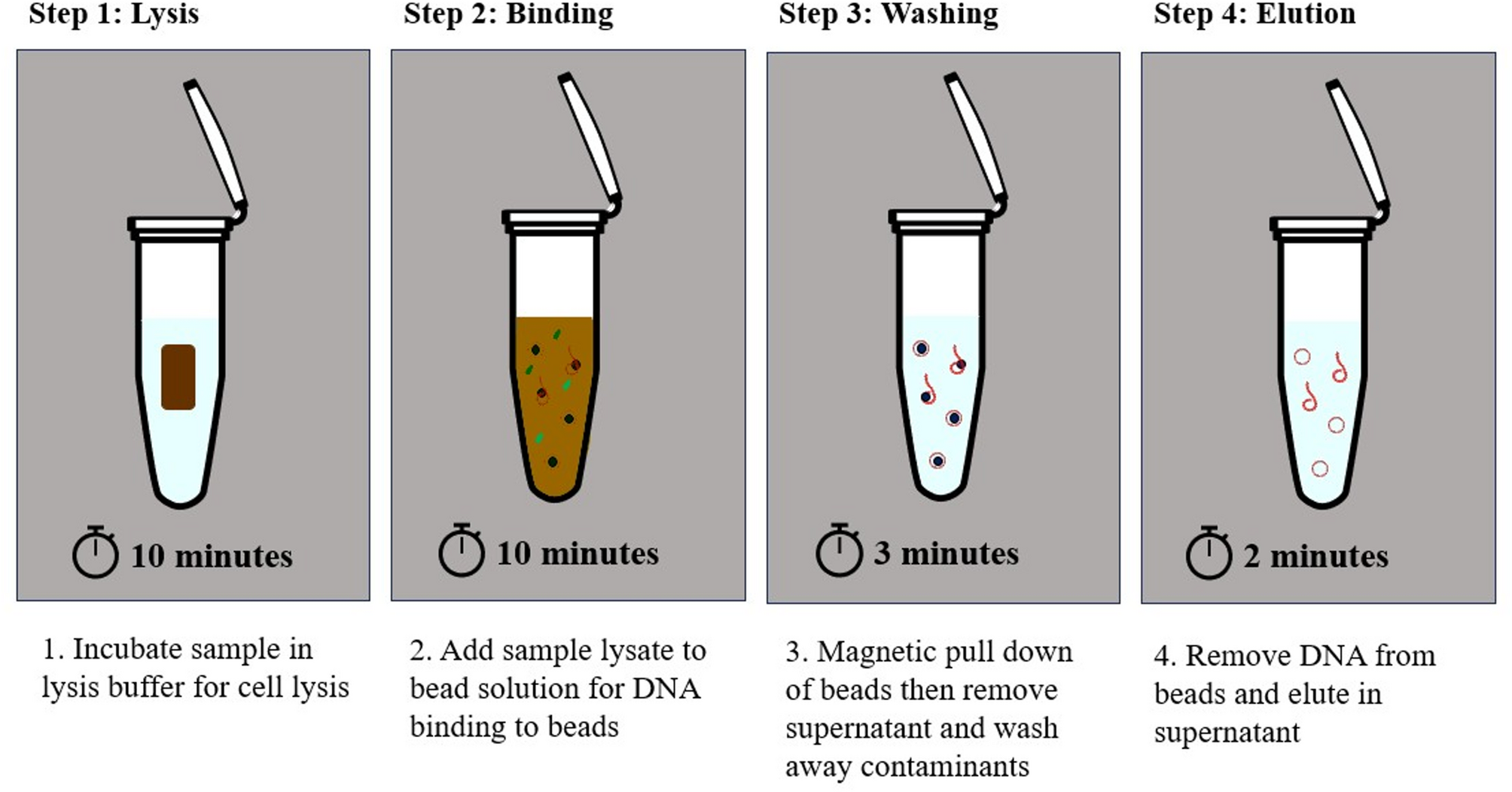 Step 1: Lysis

10 minutes

1. Incubate sample in lysis buffer for cell lysis

Step 2: Binding

10 minutes

2. Add sample lysate to bead solution for DNA binding to beads

Step 3: Washing

3 minutes

3. Magnetic pull down of beads then remove supernatant and wash away contaminants

Step 4: Elution

2 minutes

4. Remove DNA from beads and elute in supernatant