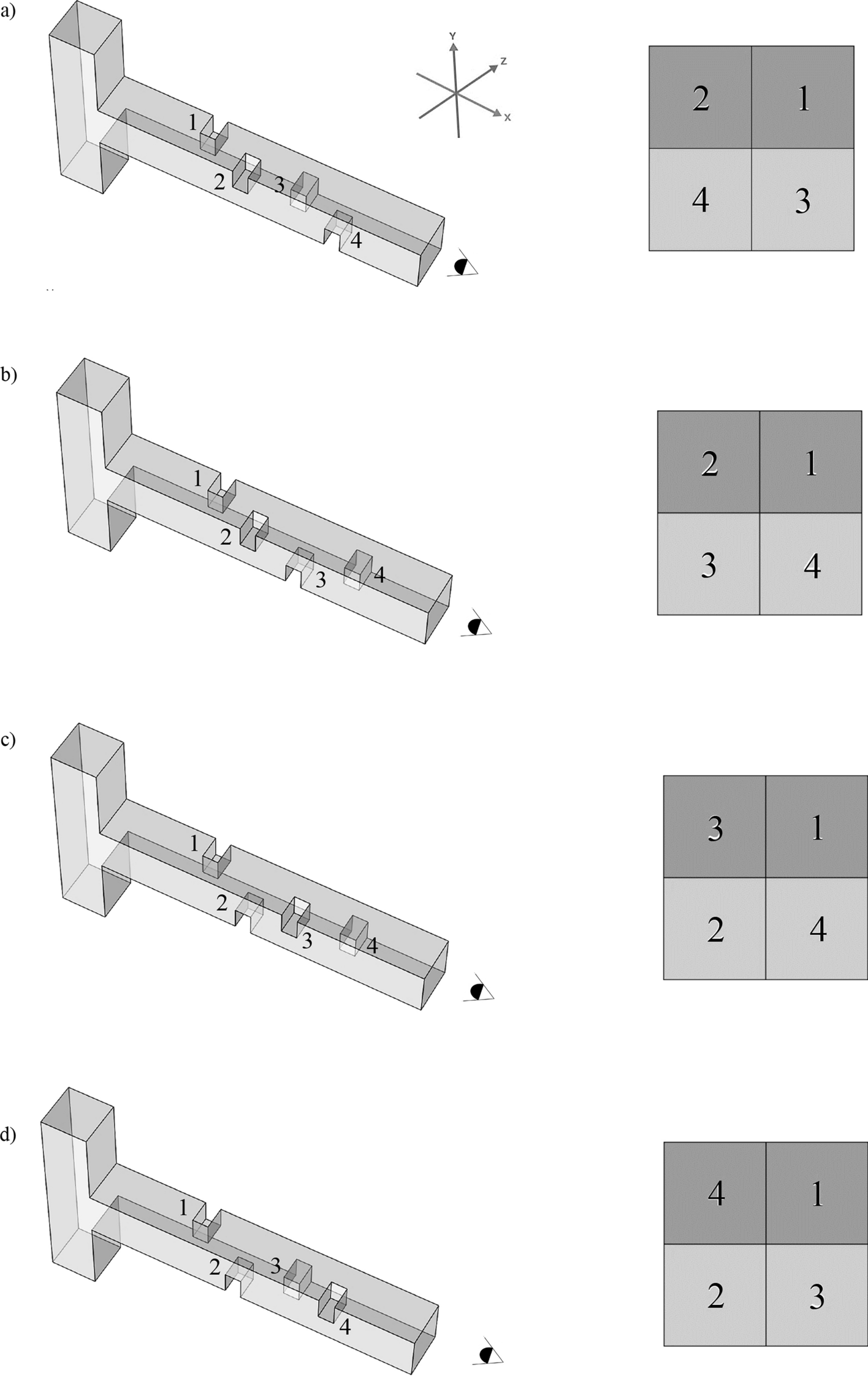 a)

Y
Z
X

1
2
3
4

| 2 | 1 |
|---|---|
| 4 | 3 |

b)

1
2
3
4

| 2 | 1 |
|---|---|
| 3 | 4 |

c)

1
2
3
4

| 3 | 1 |
|---|---|
| 2 | 4 |

d)

1
2
3
4

| 4 | 1 |
|---|---|
| 2 | 3 |