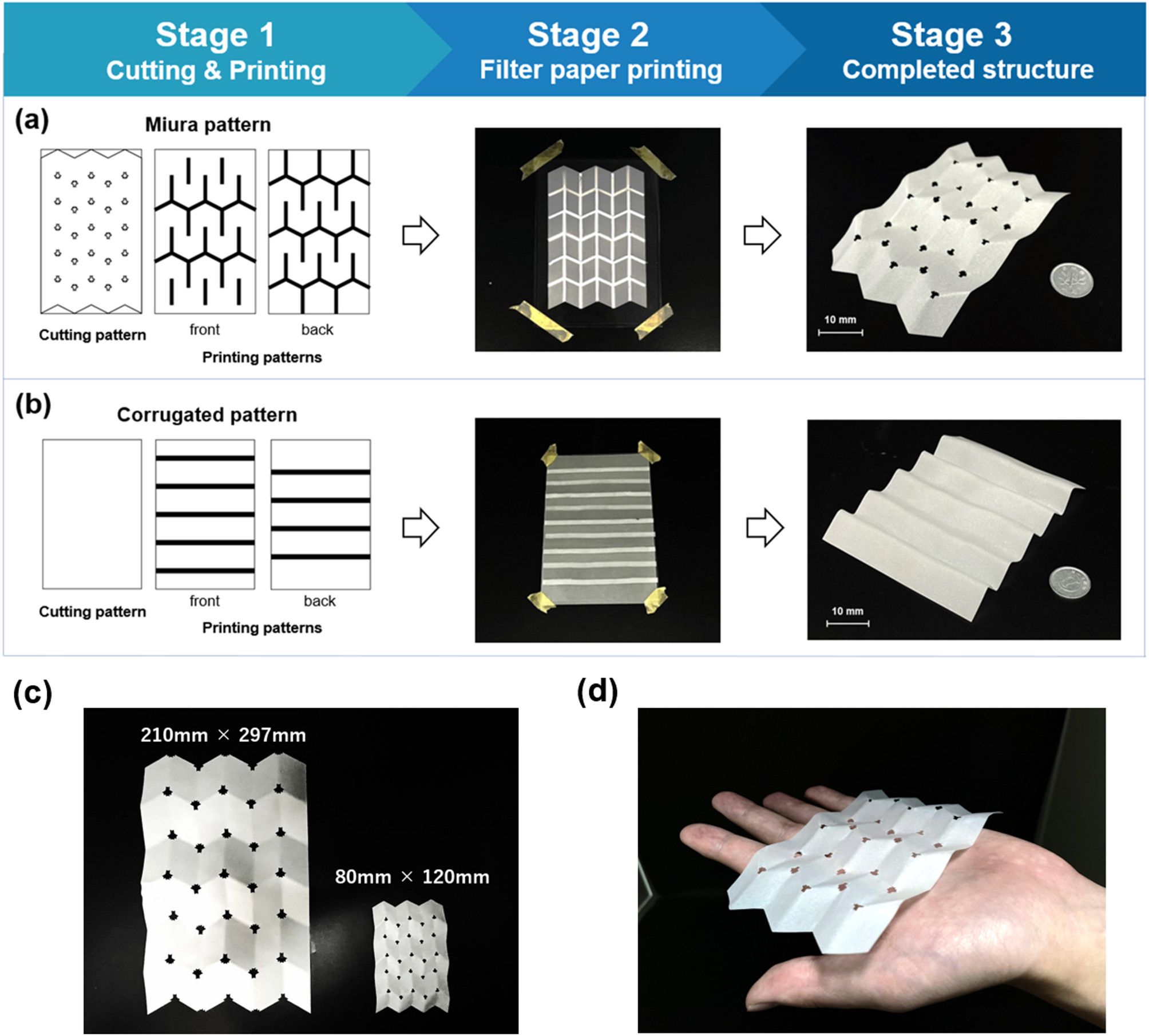 Stage 1
Cutting & Printing

Stage 2
Filter paper printing

Stage 3
Completed structure

(a)

Miura pattern

Cutting pattern

front

back

Printing patterns

10 mm

(b)

Corrugated pattern

Cutting pattern

front

back

Printing patterns

10 mm

(c)

210mm × 297mm

80mm × 120mm

(d)