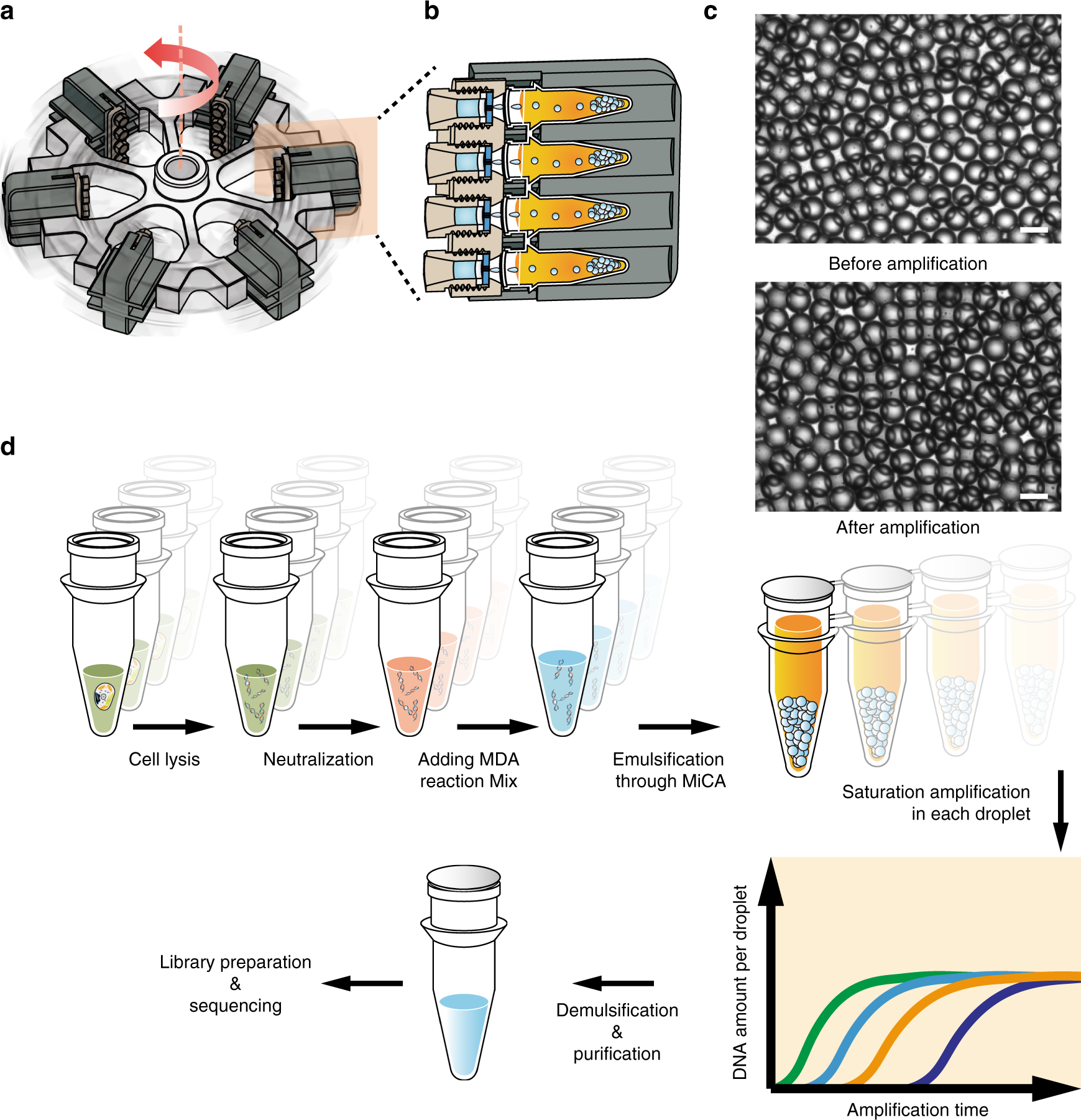 a

b

c

Before amplification

After amplification

d

Cell lysis

Neutralization

Adding MDA reaction Mix

Emulsification through MiCA

Saturation amplification in each droplet

DNA amount per droplet

Amplification time

Demulsification & purification

Library preparation & sequencing