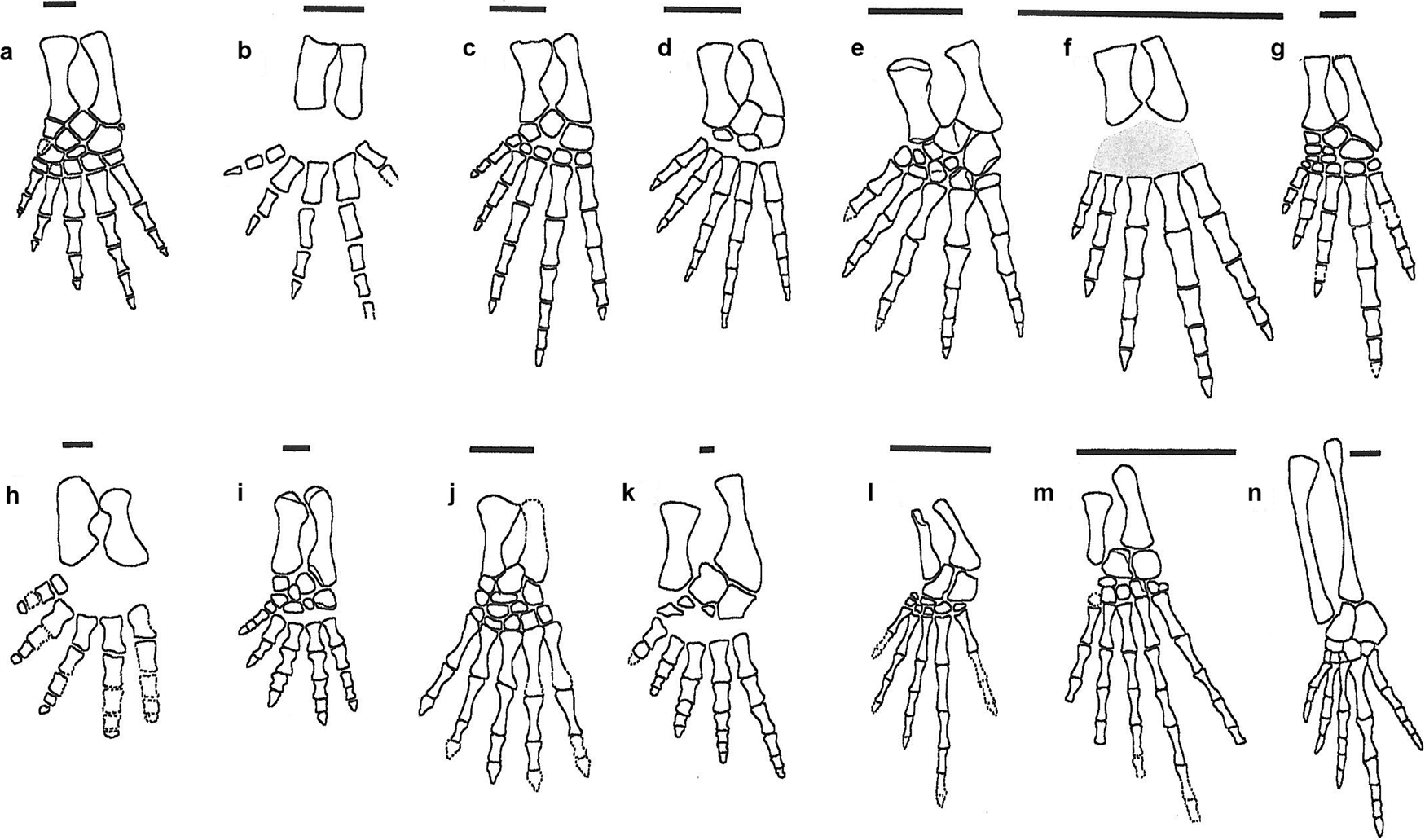 a
b
c
d
e
f
g
h
i
j
k
l
m
n