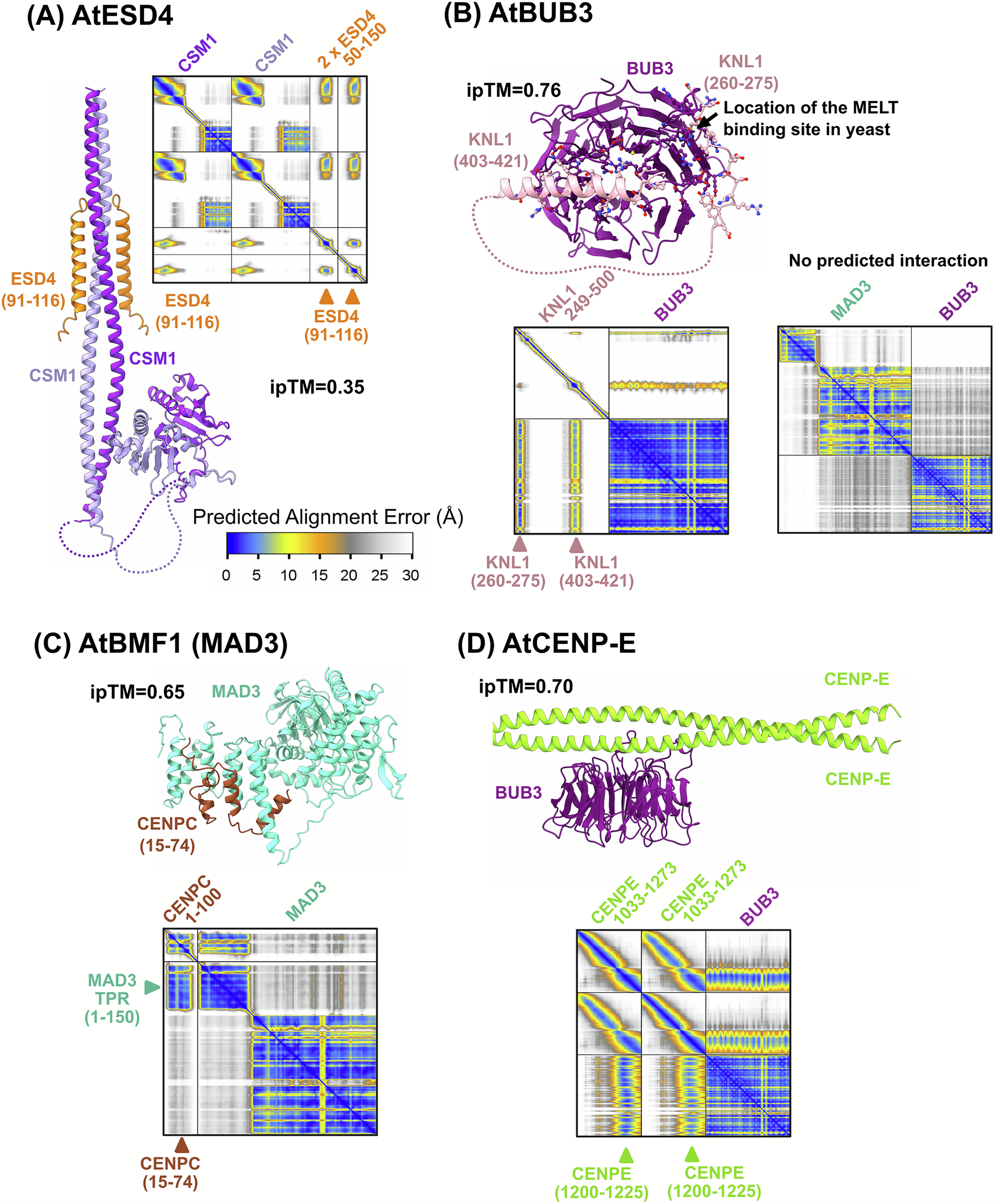 (A) AtESD4

CSM1
CSM1
2 x ESD4 50-150

ESD4 (91-116)
ESD4 (91-116)
ESD4 (91-116)
CSM1
CSM1

ipTM=0.35

Predicted Alignment Error (Å)
0 5 10 15 20 25 30

(B) AtBUB3

ipTM=0.76
BUB3
KNL1 (260-275)
Location of the MELT binding site in yeast
KNL1 (403-421)

No predicted interaction

KNL1 249-500
BUB3
MAD3
BUB3

KNL1 (260-275)
KNL1 (403-421)

(C) AtBMF1 (MAD3)

ipTM=0.65
MAD3
CENPC (15-74)

CENPC 1-100
MAD3
MAD3 TPR (1-150)
CENPC (15-74)

(D) AtCENP-E

ipTM=0.70
CENP-E
CENP-E
BUB3

CENPE 1033-1273
CENPE 1033-1273
BUB3

CENPE (1200-1225)
CENPE (1200-1225)