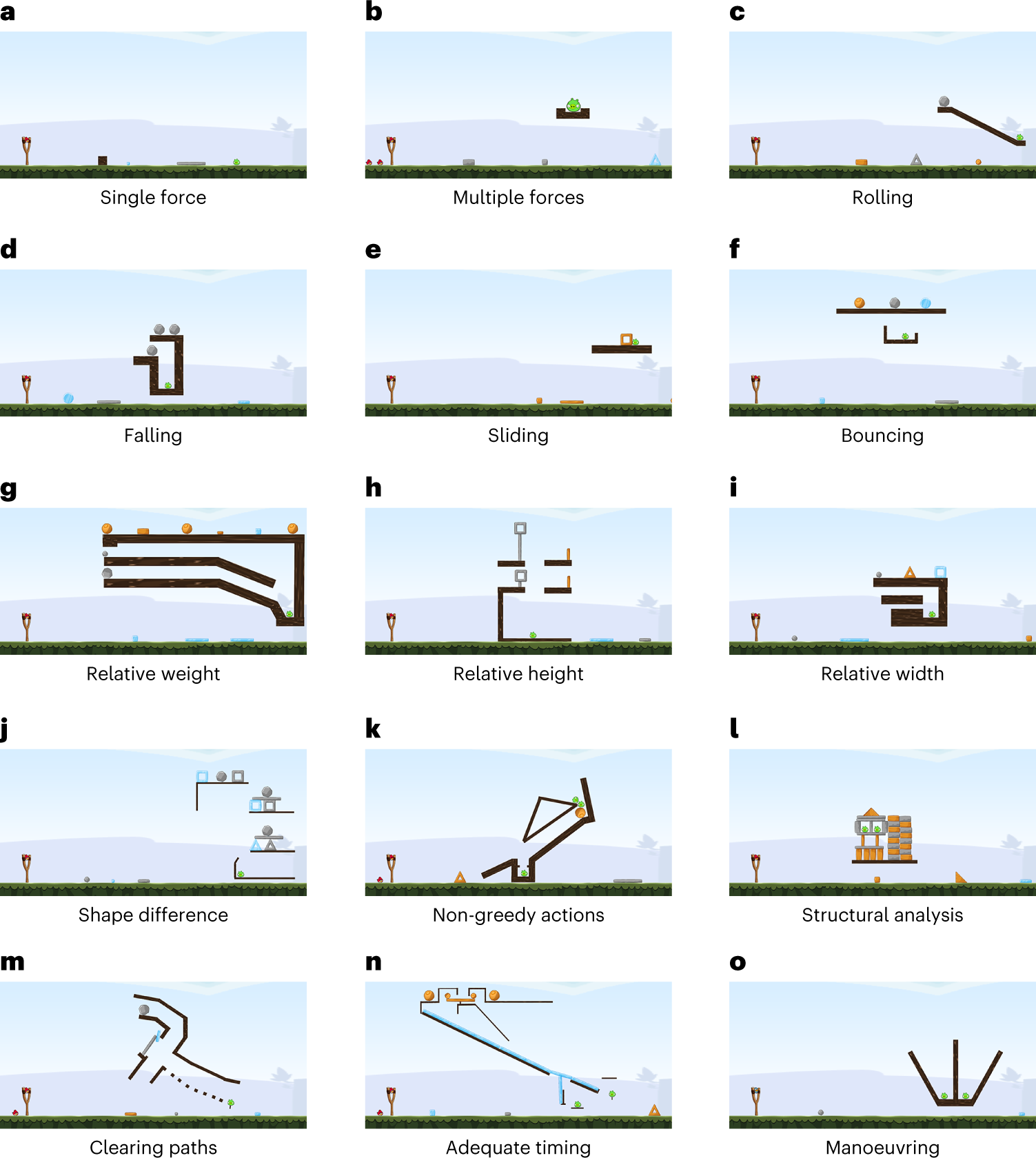 a

Single force

b

Multiple forces

c

Rolling

d

Falling

e

Sliding

f

Bouncing

g

Relative weight

h

Relative height

i

Relative width

j

Shape difference

k

Non-greedy actions

l

Structural analysis

m

Clearing paths

n

Adequate timing

o

Manoeuvring