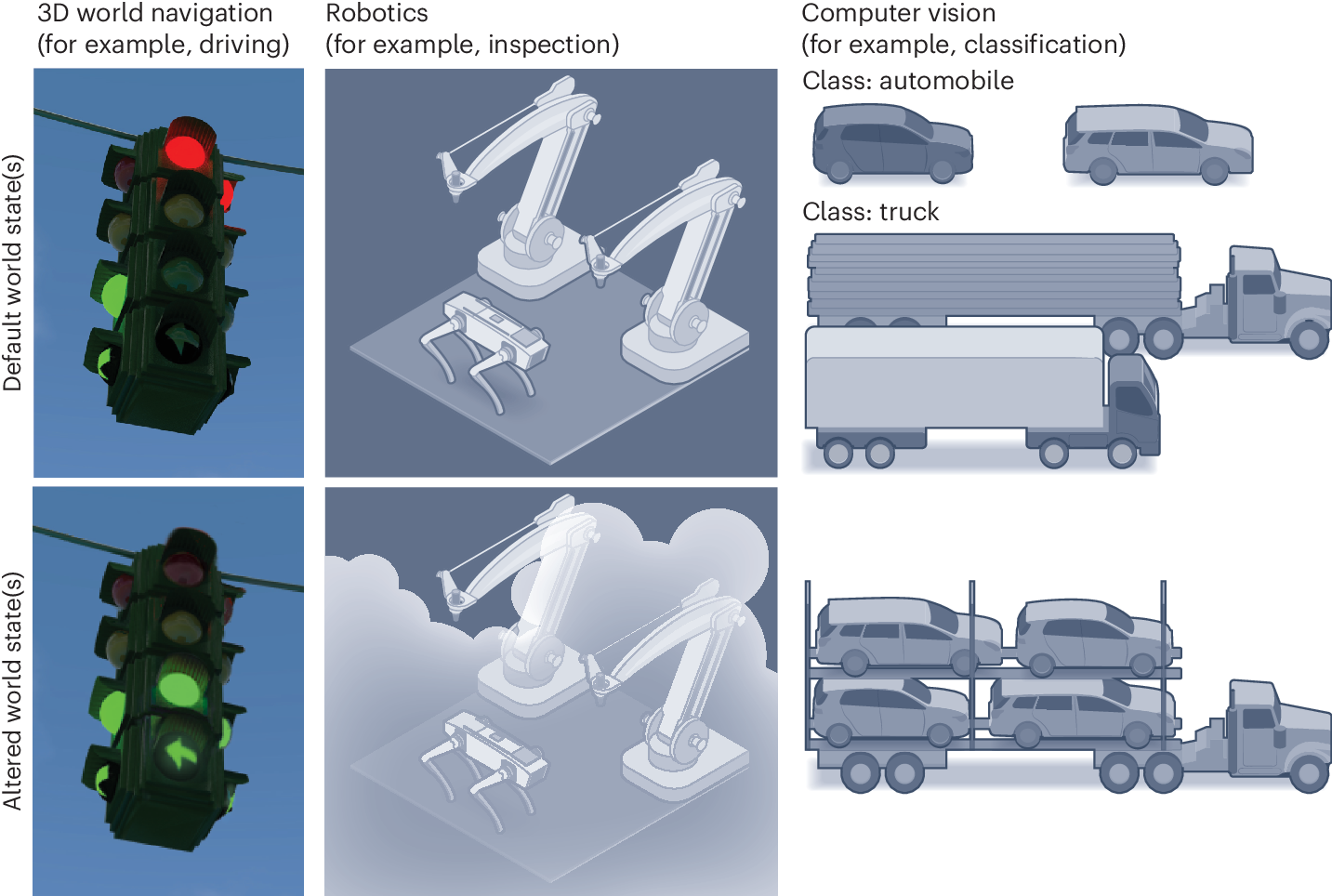 3D world navigation
(for example, driving)

Robotics
(for example, inspection)

Computer vision
(for example, classification)

Class: automobile

Class: truck

Default world state(s)

Altered world state(s)