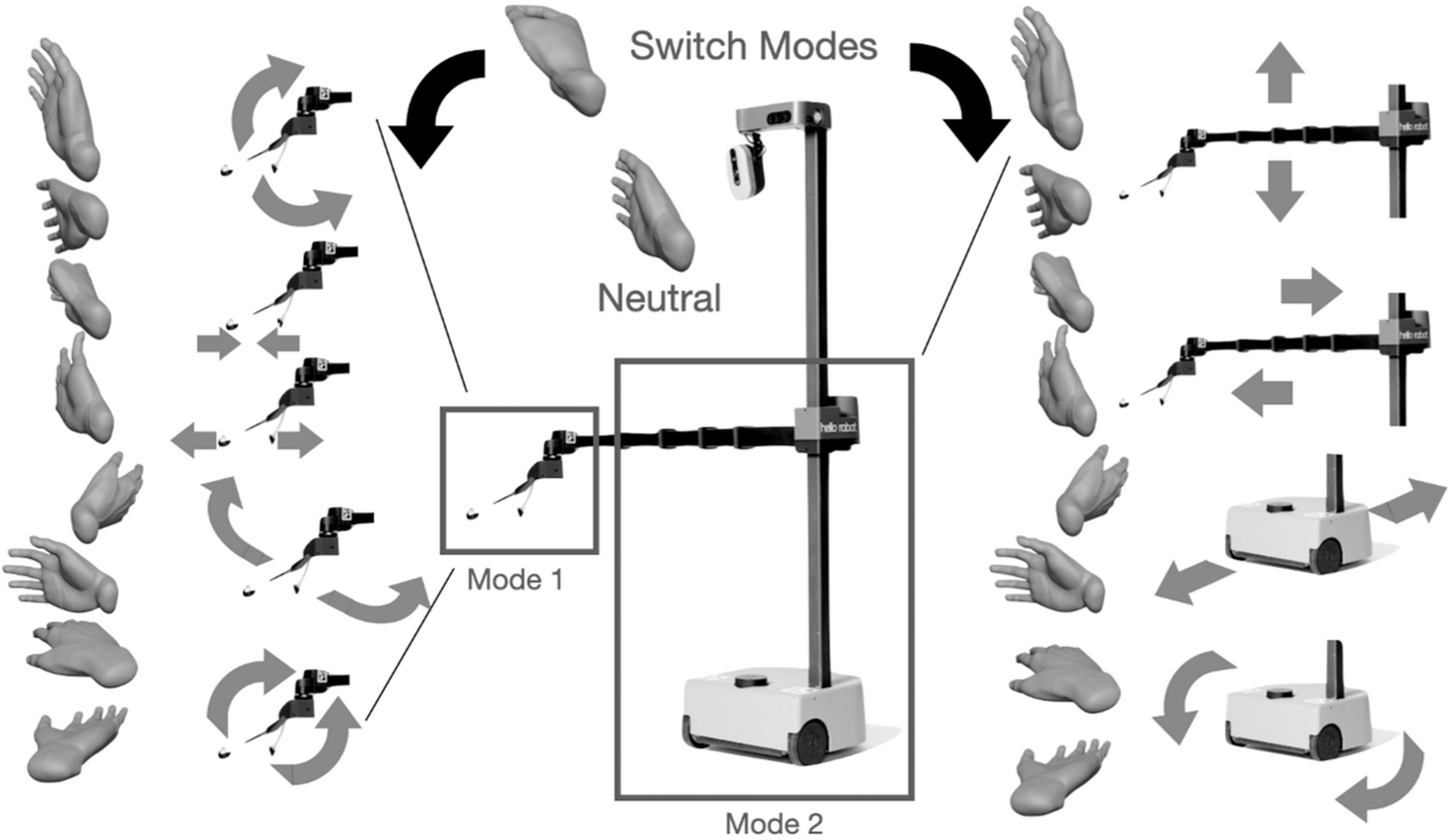 Switch Modes

Neutral

hello robot

hello robot

hello robot

Mode 1

Mode 2