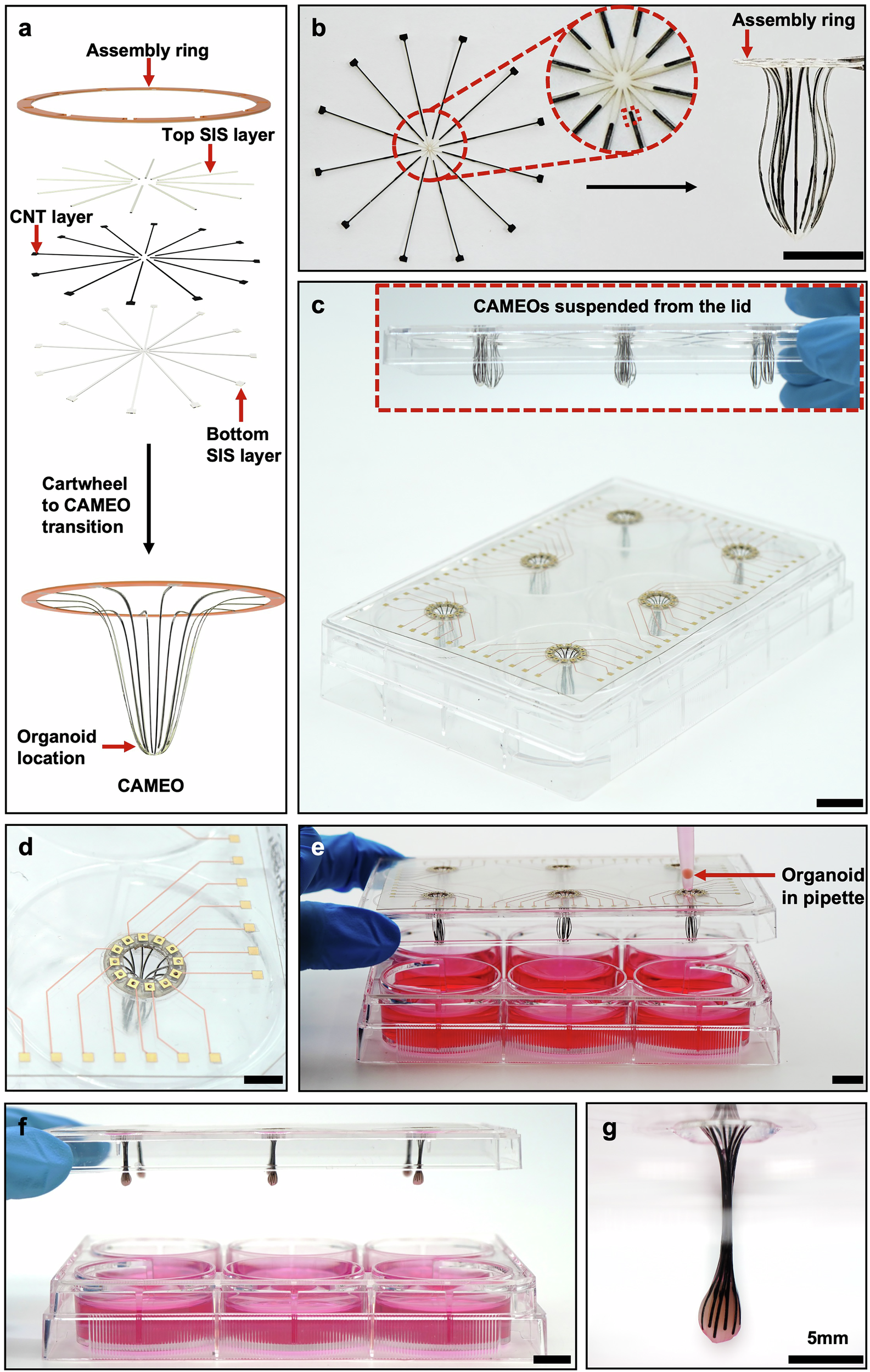 a

Assembly ring

Top SIS layer

CNT layer

Bottom SIS layer

Cartwheel to CAMEO transition

Organoid location

CAMEO

b

Assembly ring

c

CAMEOs suspended from the lid

d

e

Organoid in pipette

f

g

5mm