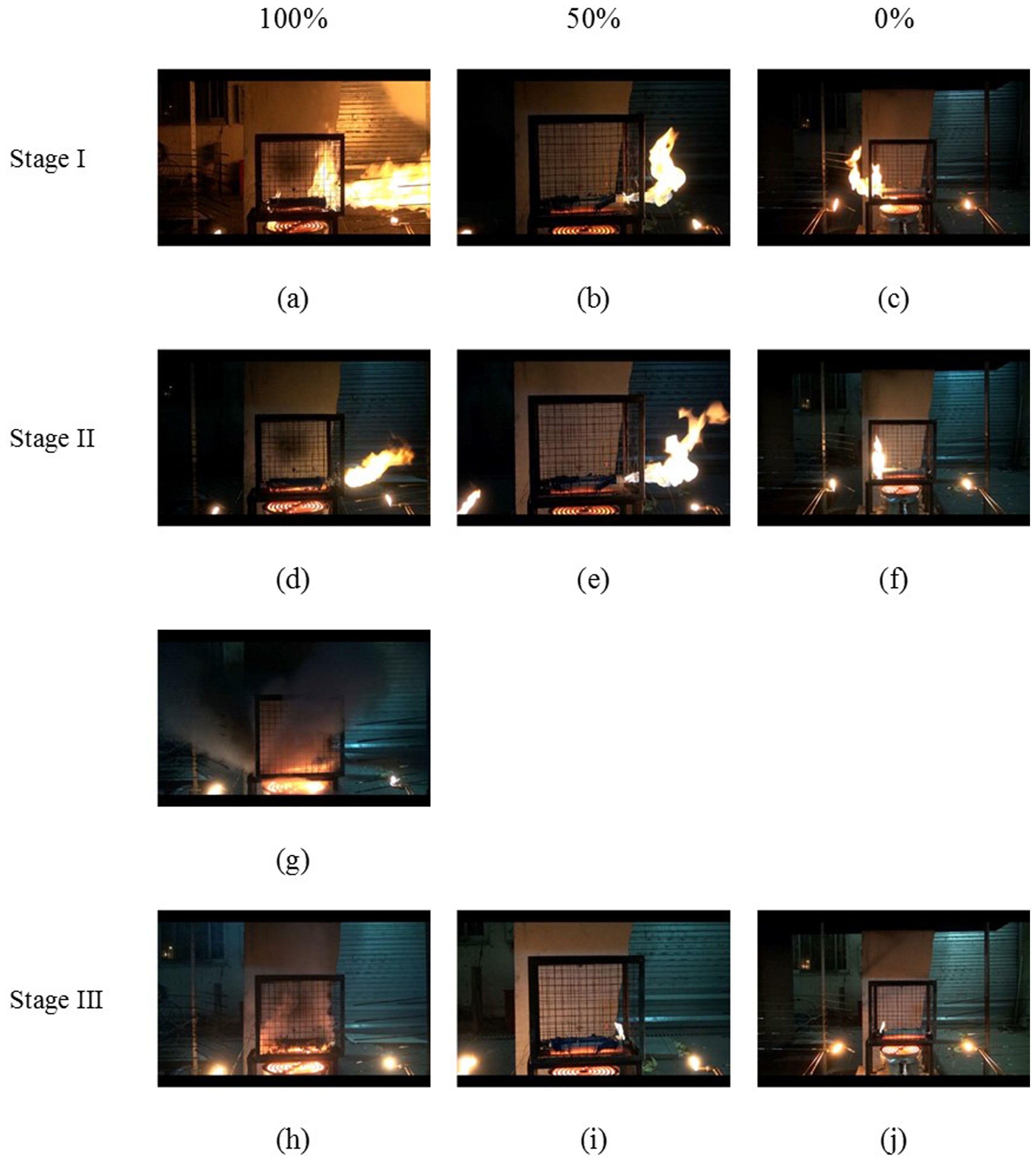 100%

50%

0%

Stage I

(a)

(b)

(c)

Stage II

(d)

(e)

(f)

(g)

Stage III

(h)

(i)

(j)