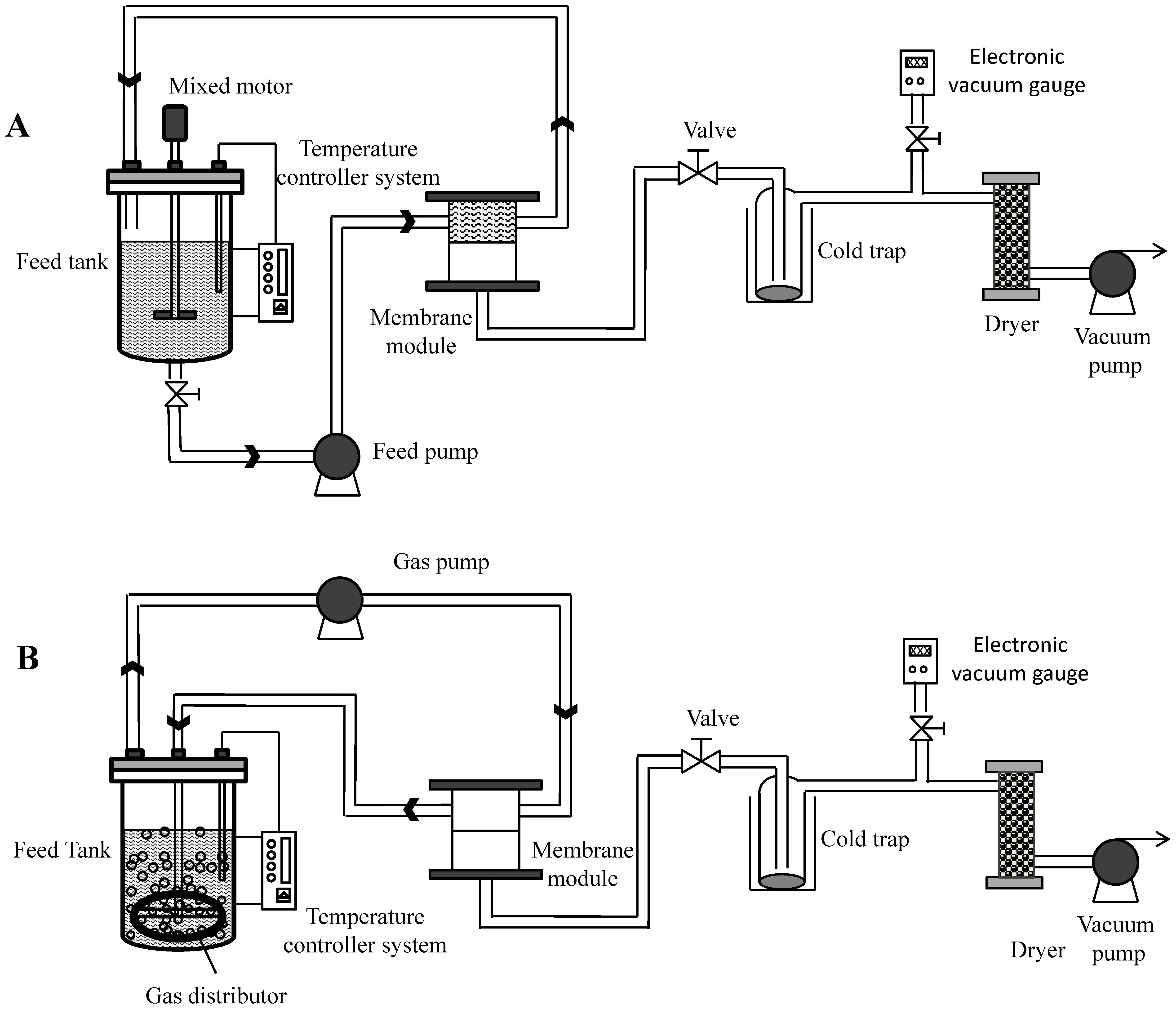 A

Mixed motor

Temperature controller system

Feed tank

Membrane module

Feed pump

Valve

Electronic vacuum gauge

Cold trap

Dryer

Vacuum pump

B

Gas pump

Feed Tank

Temperature controller system

Gas distributor

Membrane module

Valve

Electronic vacuum gauge

Cold trap

Dryer

Vacuum pump