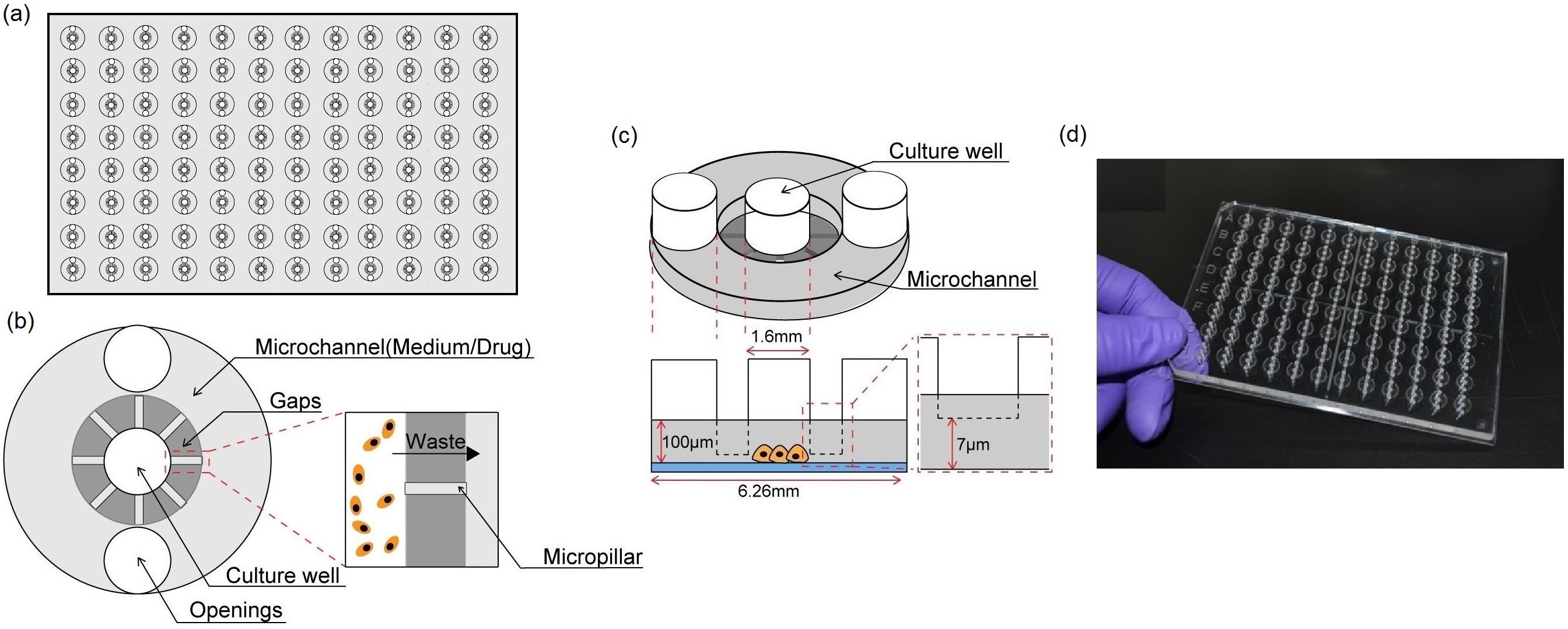 (a)

(b)

Microchannel(Medium/Drug)

Gaps

Waste

Micropillar

Culture well

Openings

(c)

Culture well

Microchannel

1.6mm

100μm

6.26mm

7μm

(d)

A
B
C
D
E
F