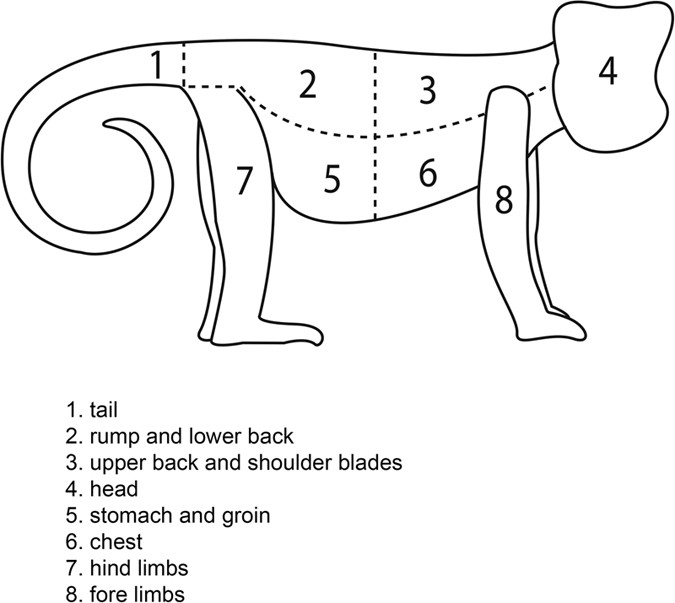 1
2
3
4
7
5
6
8

1. tail
2. rump and lower back
3. upper back and shoulder blades
4. head
5. stomach and groin
6. chest
7. hind limbs
8. fore limbs