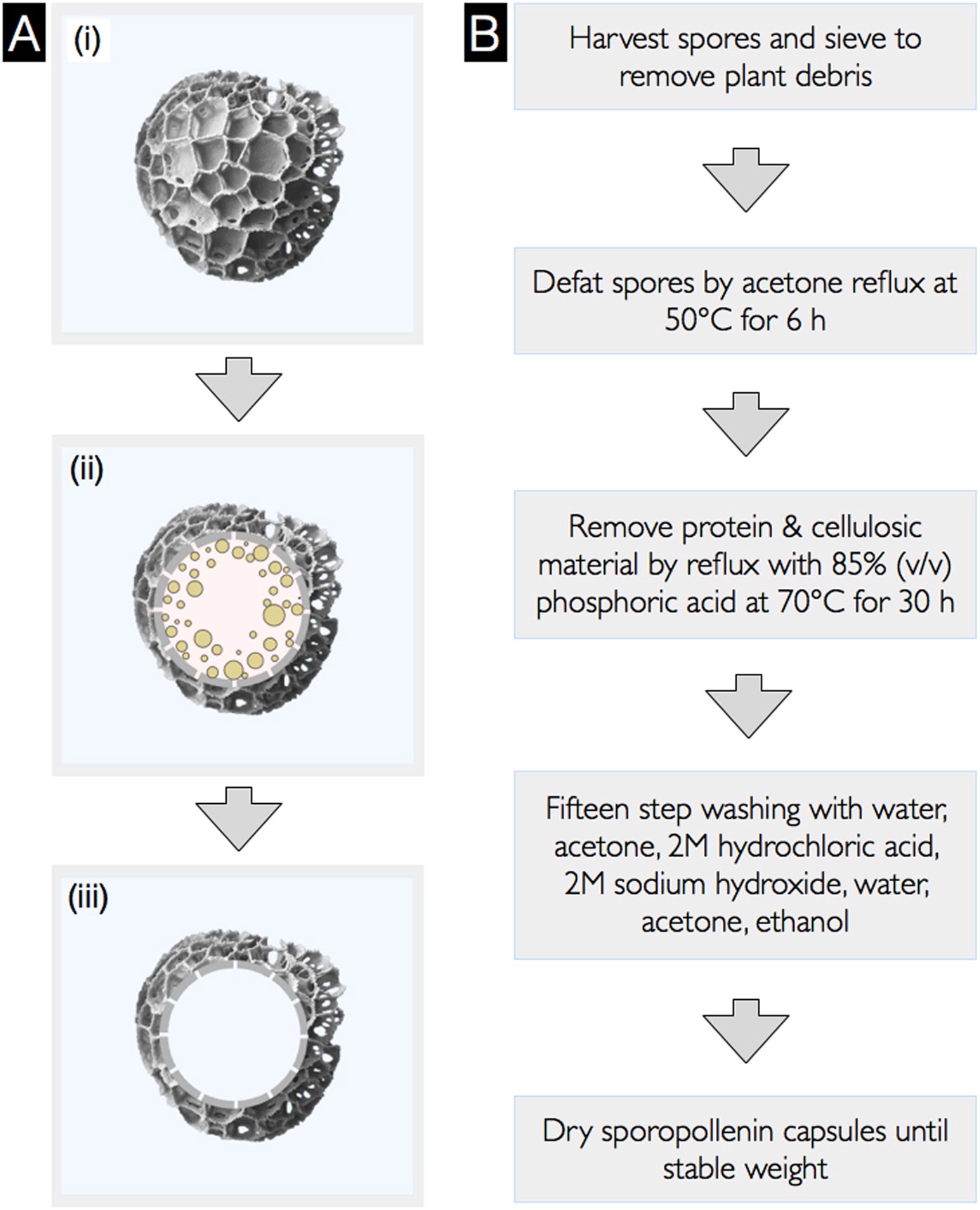 A

(i)

(ii)

(iii)

B

Harvest spores and sieve to remove plant debris

Defat spores by acetone reflux at 50°C for 6 h

Remove protein & cellulosic material by reflux with 85% (v/v) phosphoric acid at 70°C for 30 h

Fifteen step washing with water, acetone, 2M hydrochloric acid, 2M sodium hydroxide, water, acetone, ethanol

Dry sporopollenin capsules until stable weight