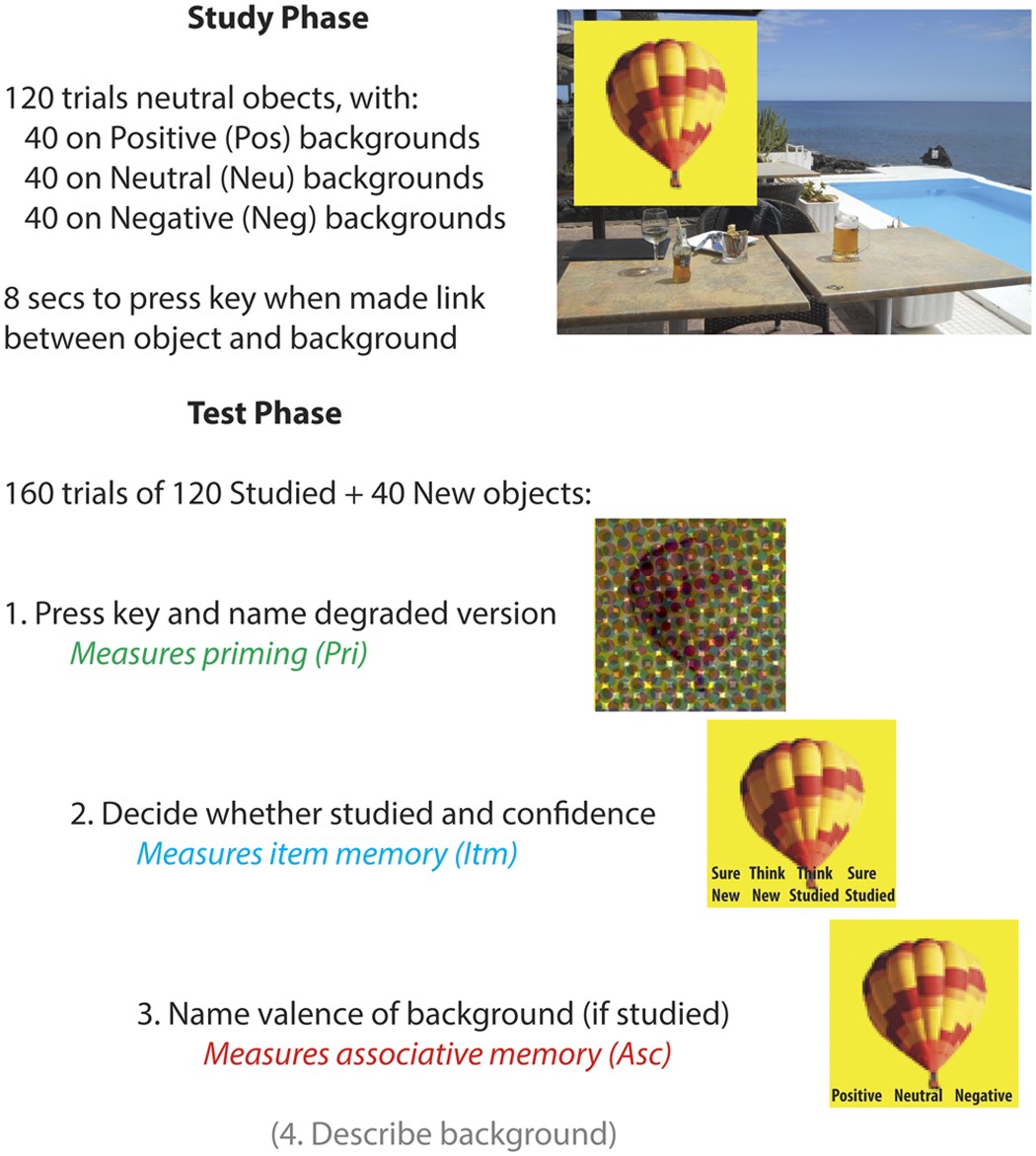 **Study Phase**

120 trials neutral obects, with:
40 on Positive (Pos) backgrounds
40 on Neutral (Neu) backgrounds
40 on Negative (Neg) backgrounds

8 secs to press key when made link between object and background

**Test Phase**

160 trials of 120 Studied + 40 New objects:

1. Press key and name degraded version
*Measures priming (Pri)*

2. Decide whether studied and confidence
*Measures item memory (Itm)*

Sure New Think New Think Studied Sure Studied

3. Name valence of background (if studied)
*Measures associative memory (Asc)*

Positive Neutral Negative

(4. Describe background)