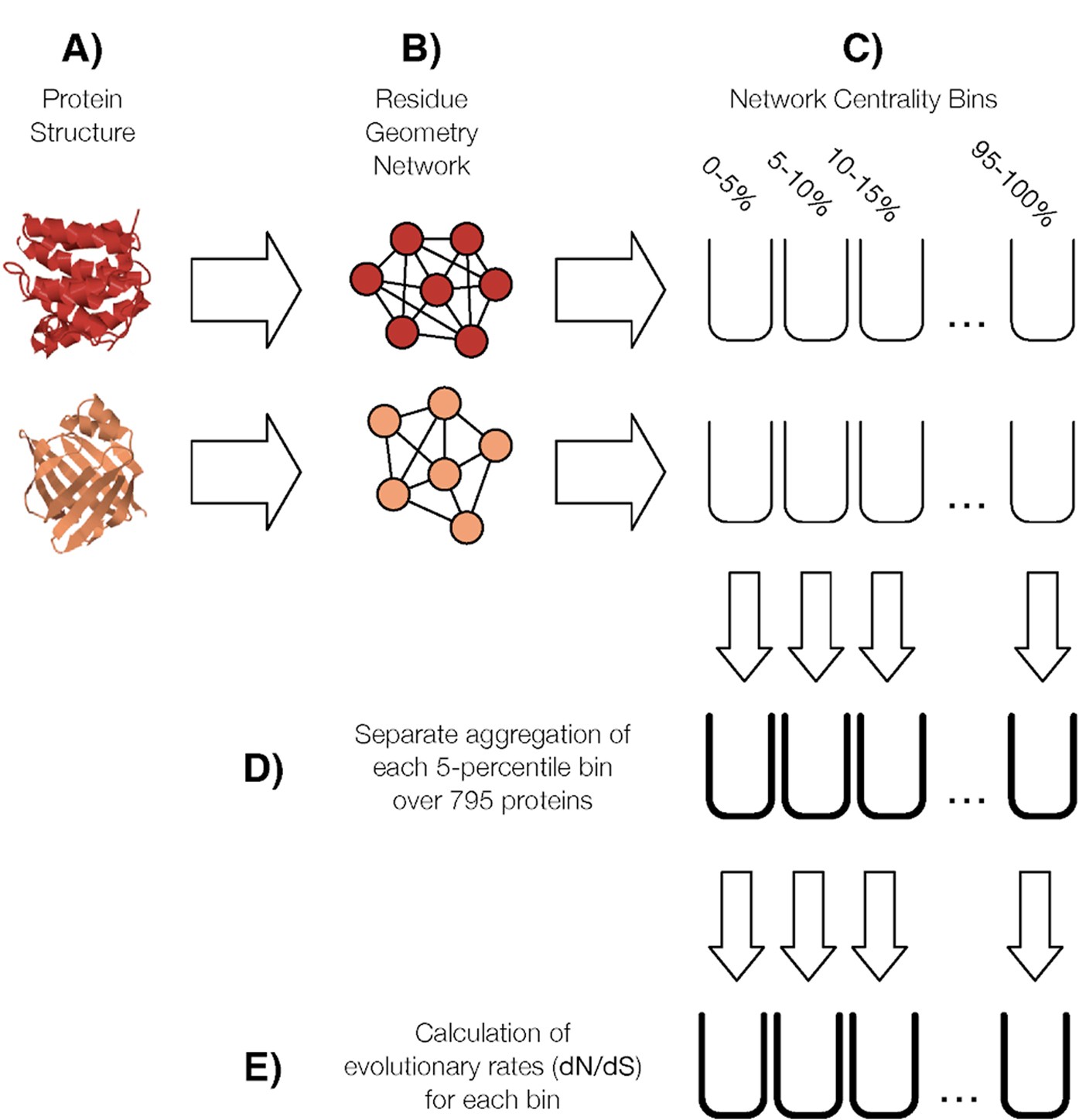 A)
Protein Structure

B)
Residue Geometry Network

C)
Network Centrality Bins

0-5%
5-10%
10-15%
95-100%

...

...

D)
Separate aggregation of each 5-percentile bin over 795 proteins

...

E)
Calculation of evolutionary rates (dN/dS) for each bin

...