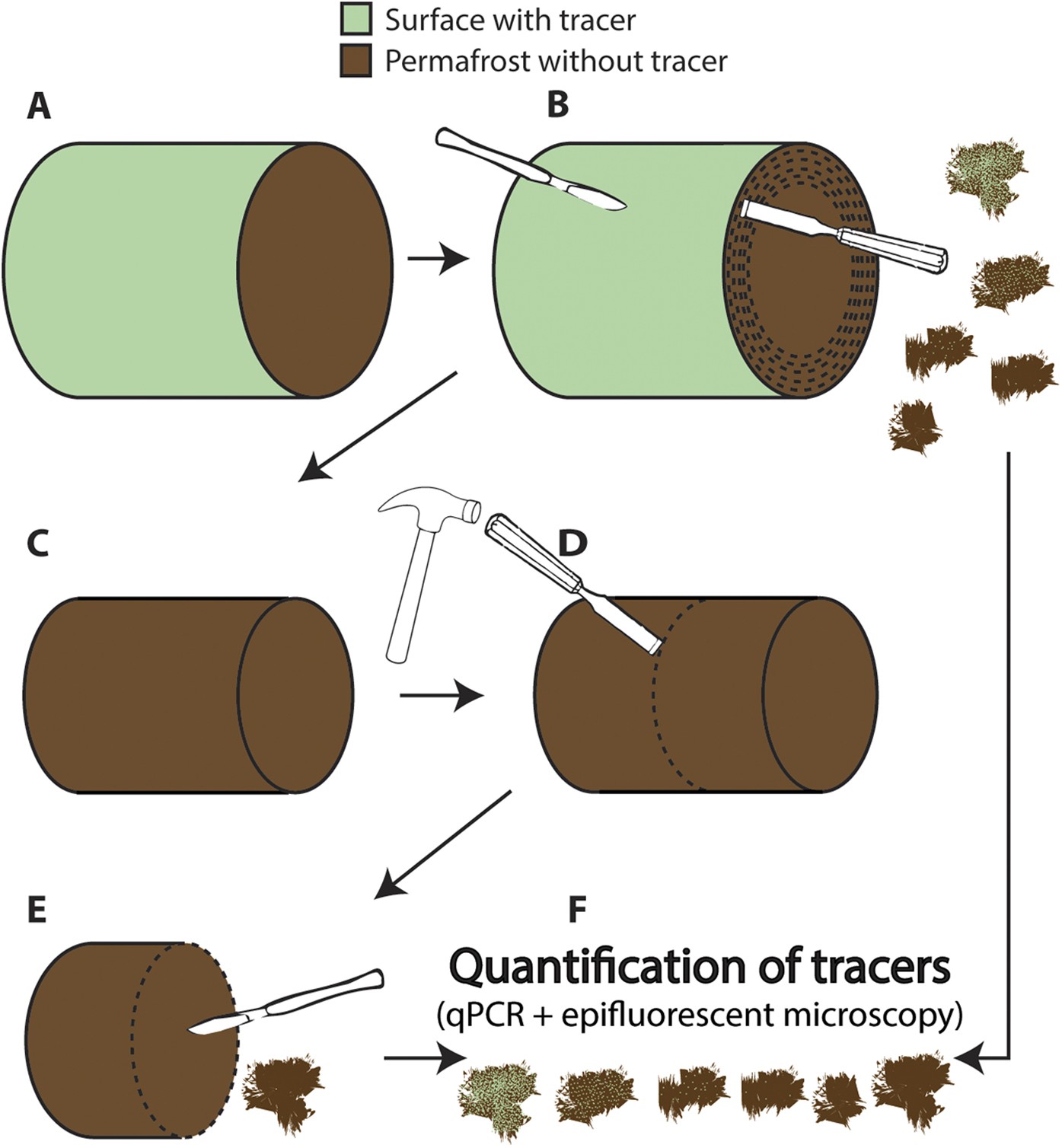 Surface with tracer
Permafrost without tracer

A

B

C

D

E

F

Quantification of tracers
(qPCR + epifluorescent microscopy)