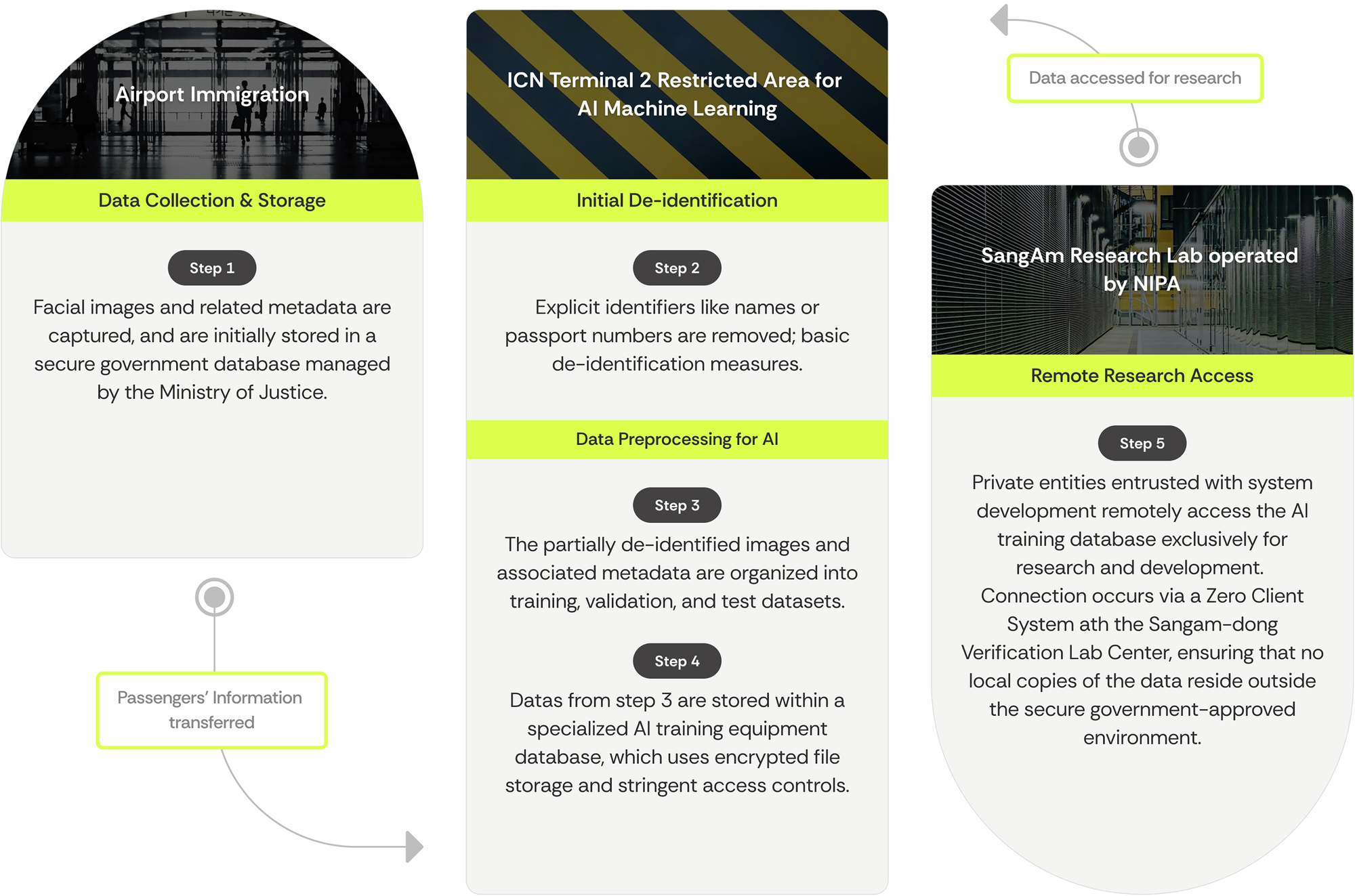 Airport Immigration

Data Collection & Storage

Step 1

Facial images and related metadata are captured, and are initially stored in a secure government database managed by the Ministry of Justice.

Passengers' Information transferred

ICN Terminal 2 Restricted Area for AI Machine Learning

Initial De-identification

Step 2

Explicit identifiers like names or passport numbers are removed; basic de-identification measures.

Data Preprocessing for AI

Step 3

The partially de-identified images and associated metadata are organized into training, validation, and test datasets.

Step 4

Datas from step 3 are stored within a specialized AI training equipment database, which uses encrypted file storage and stringent access controls.

Data accessed for research

SangAm Research Lab operated by NIPA

Remote Research Access

Step 5

Private entities entrusted with system development remotely access the AI training database exclusively for research and development. Connection occurs via a Zero Client System ath the Sangam-dong Verification Lab Center, ensuring that no local copies of the data reside outside the secure government-approved environment.