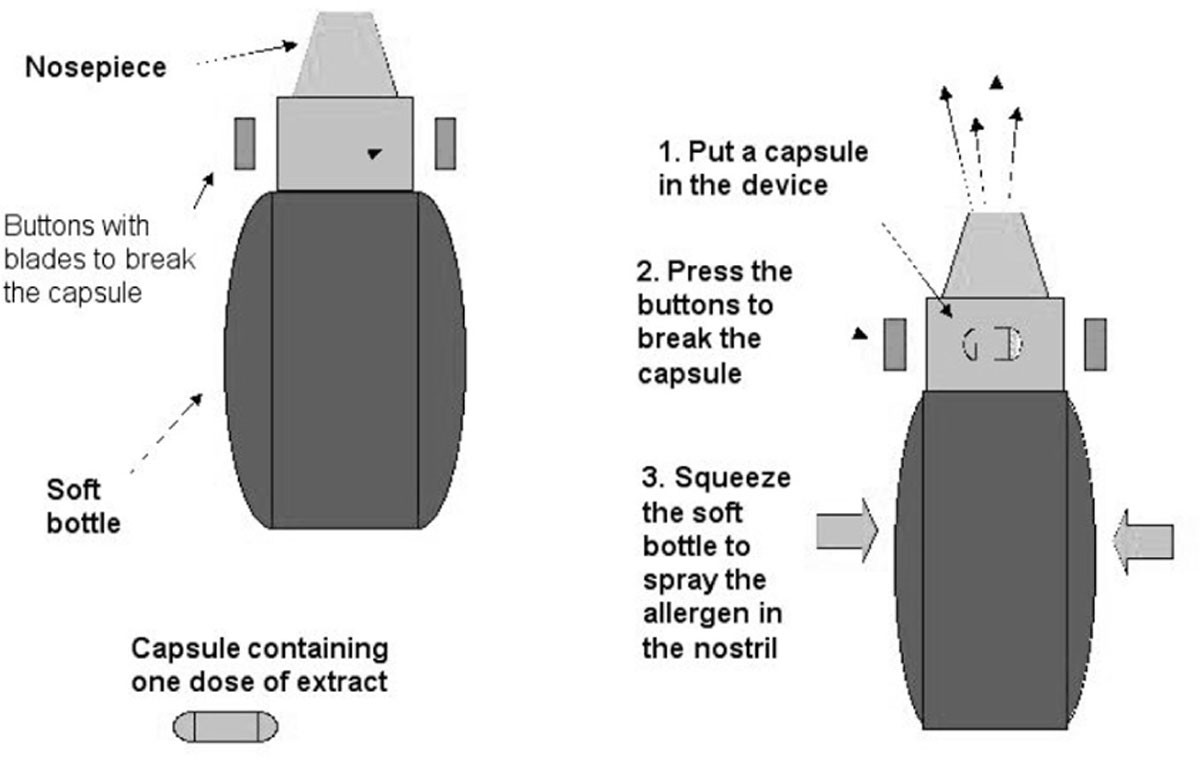 Nosepiece

Buttons with blades to break the capsule

Soft bottle

Capsule containing one dose of extract

1. Put a capsule in the device

2. Press the buttons to break the capsule

3. Squeeze the soft bottle to spray the allergen in the nostril