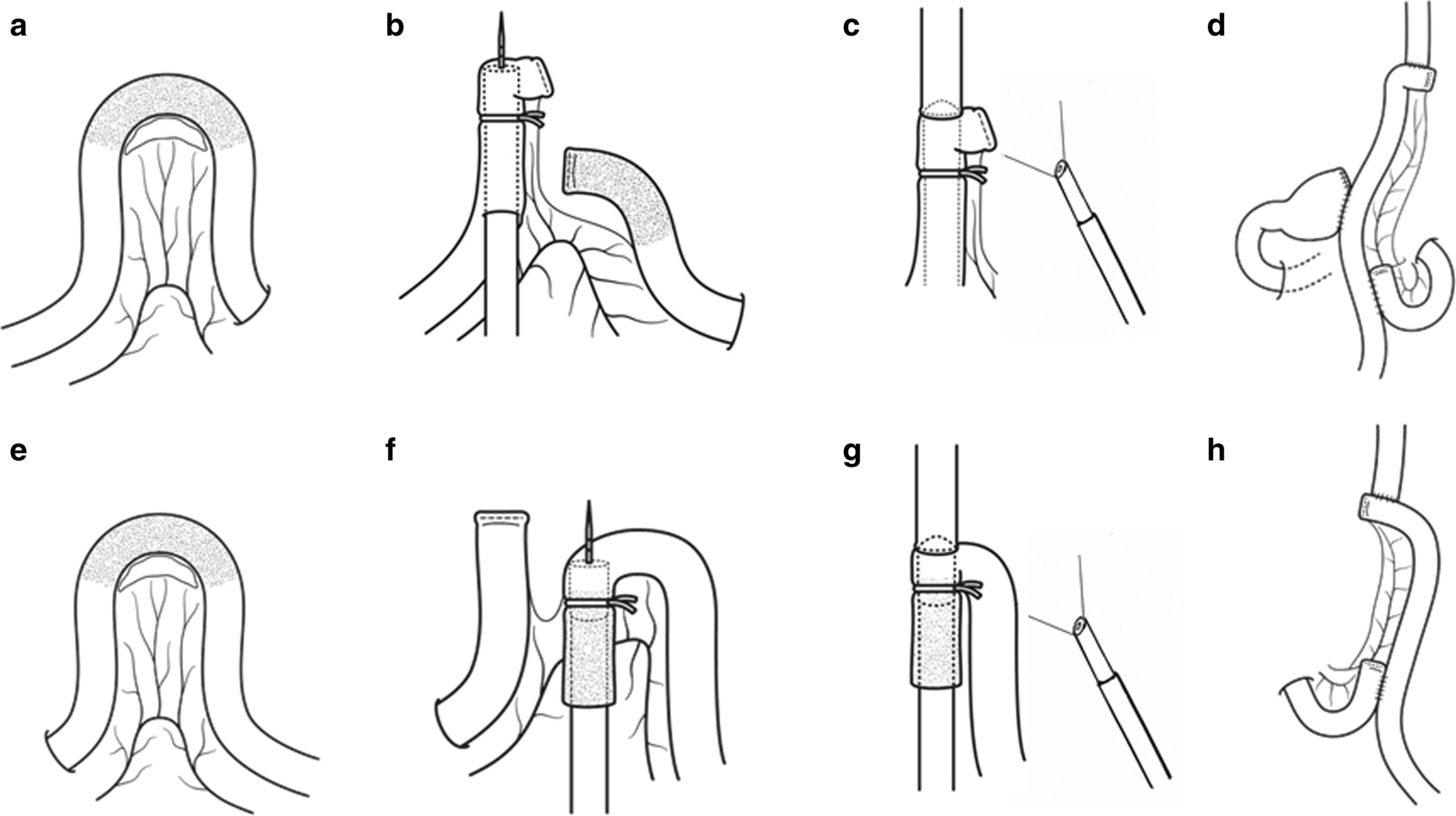 a

b

c

d

e

f

g

h