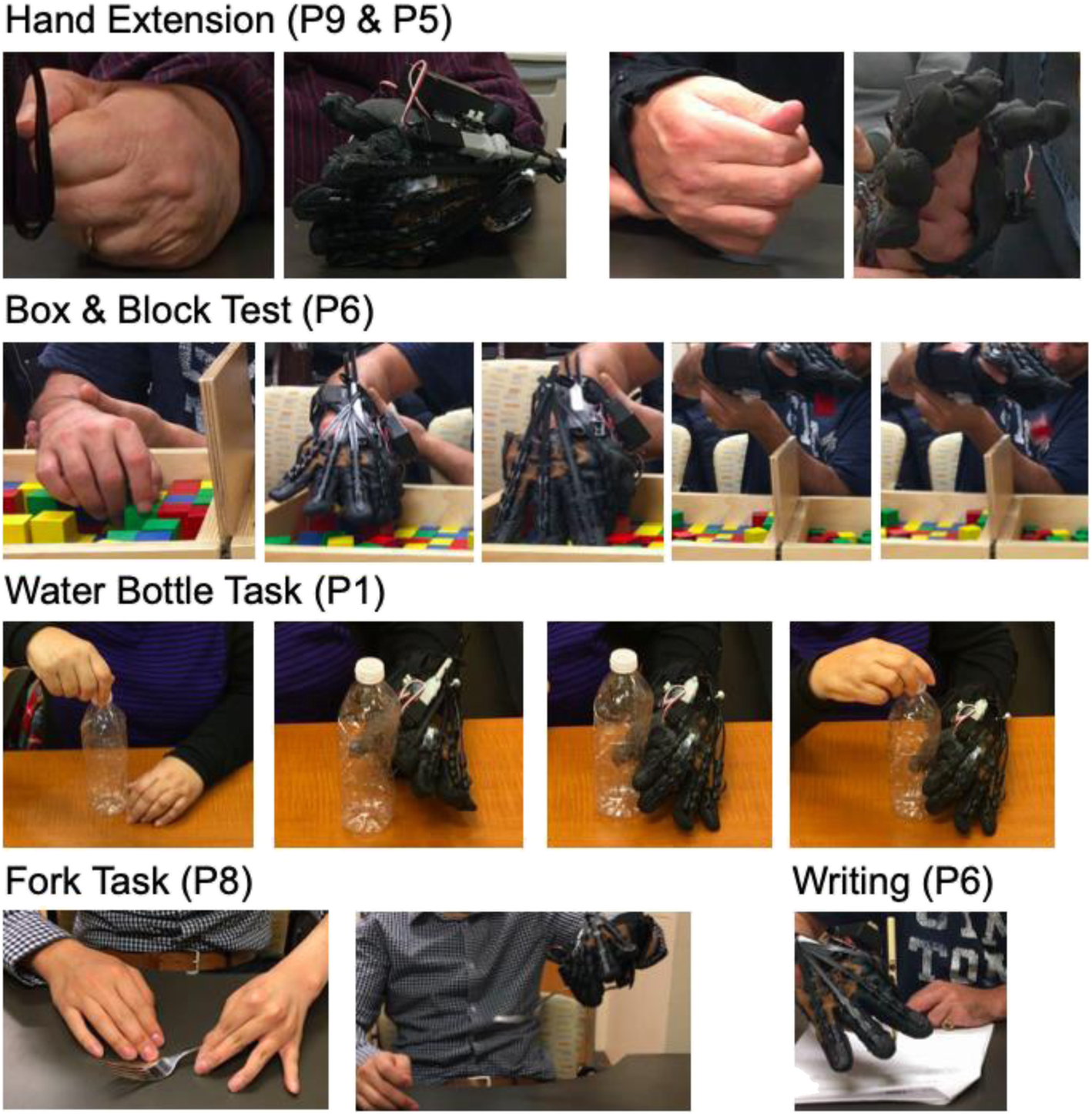 Hand Extension (P9 & P5)

Box & Block Test (P6)

Water Bottle Task (P1)

Fork Task (P8)

Writing (P6)