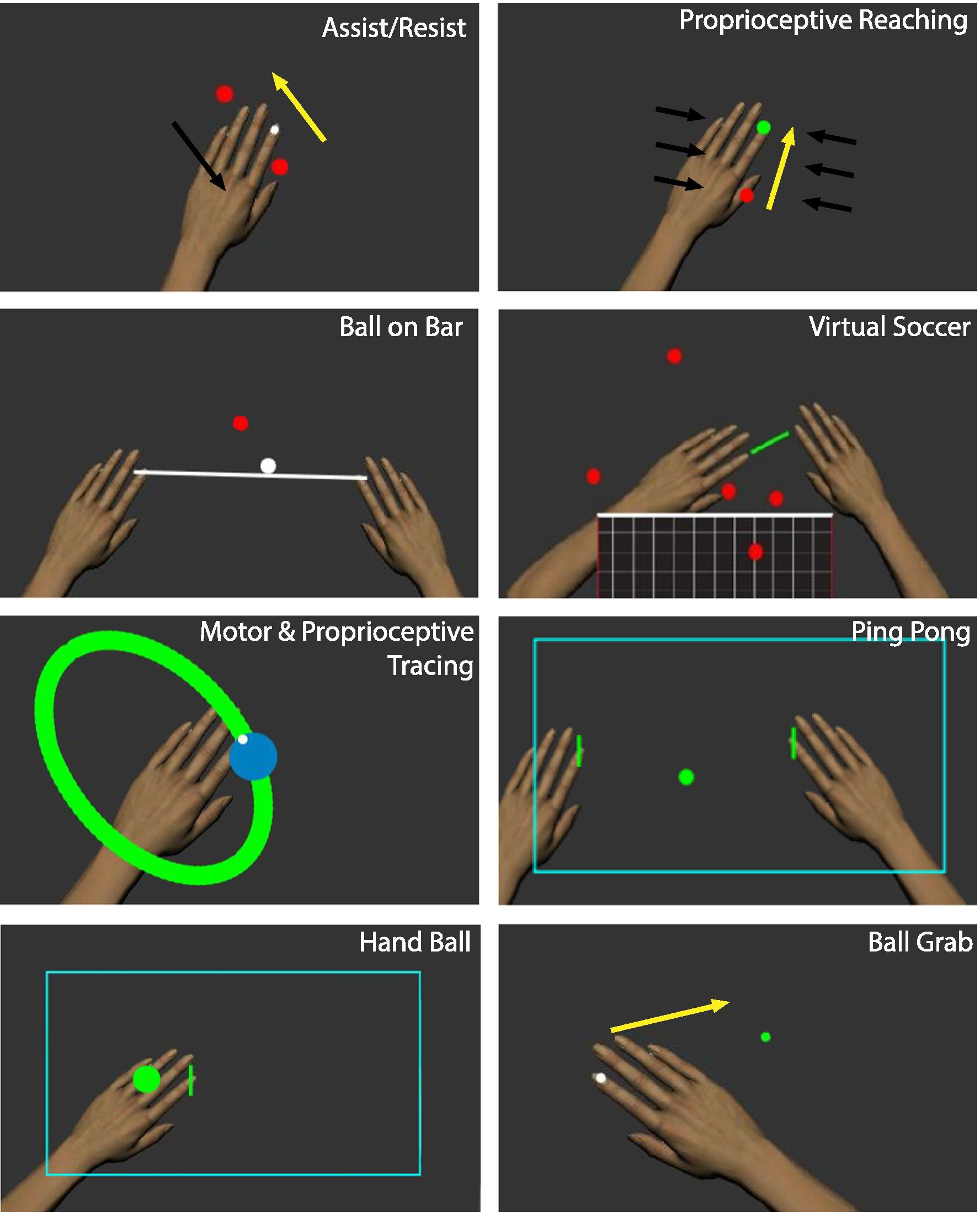 Assist/Resist

Proprioceptive Reaching

Ball on Bar

Virtual Soccer

Motor & Proprioceptive Tracing

Ping Pong

Hand Ball

Ball Grab