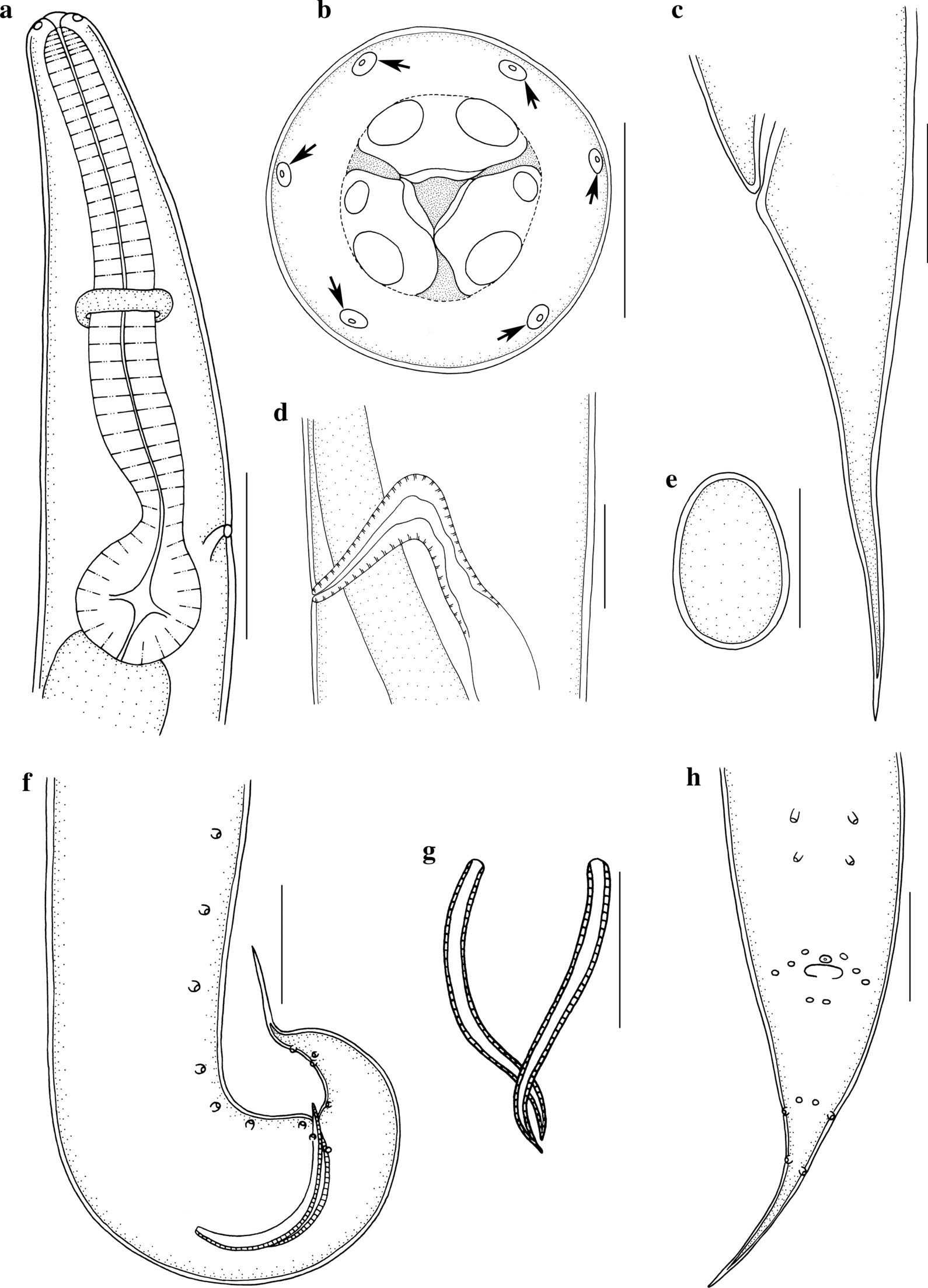 a
b
c
d
e
f
g
h