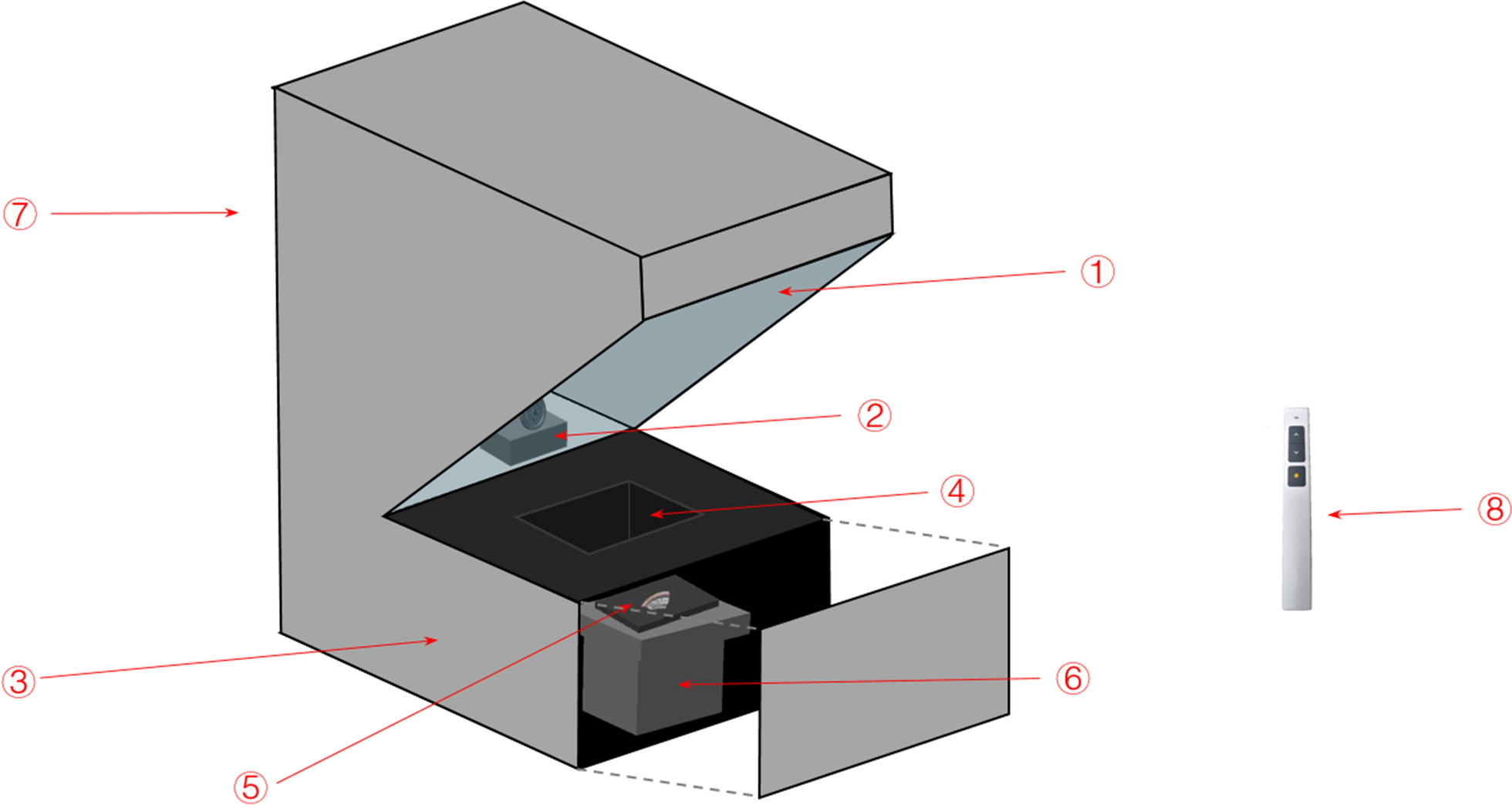 ⑦
①
②
④
⑧
③
⑥
⑤