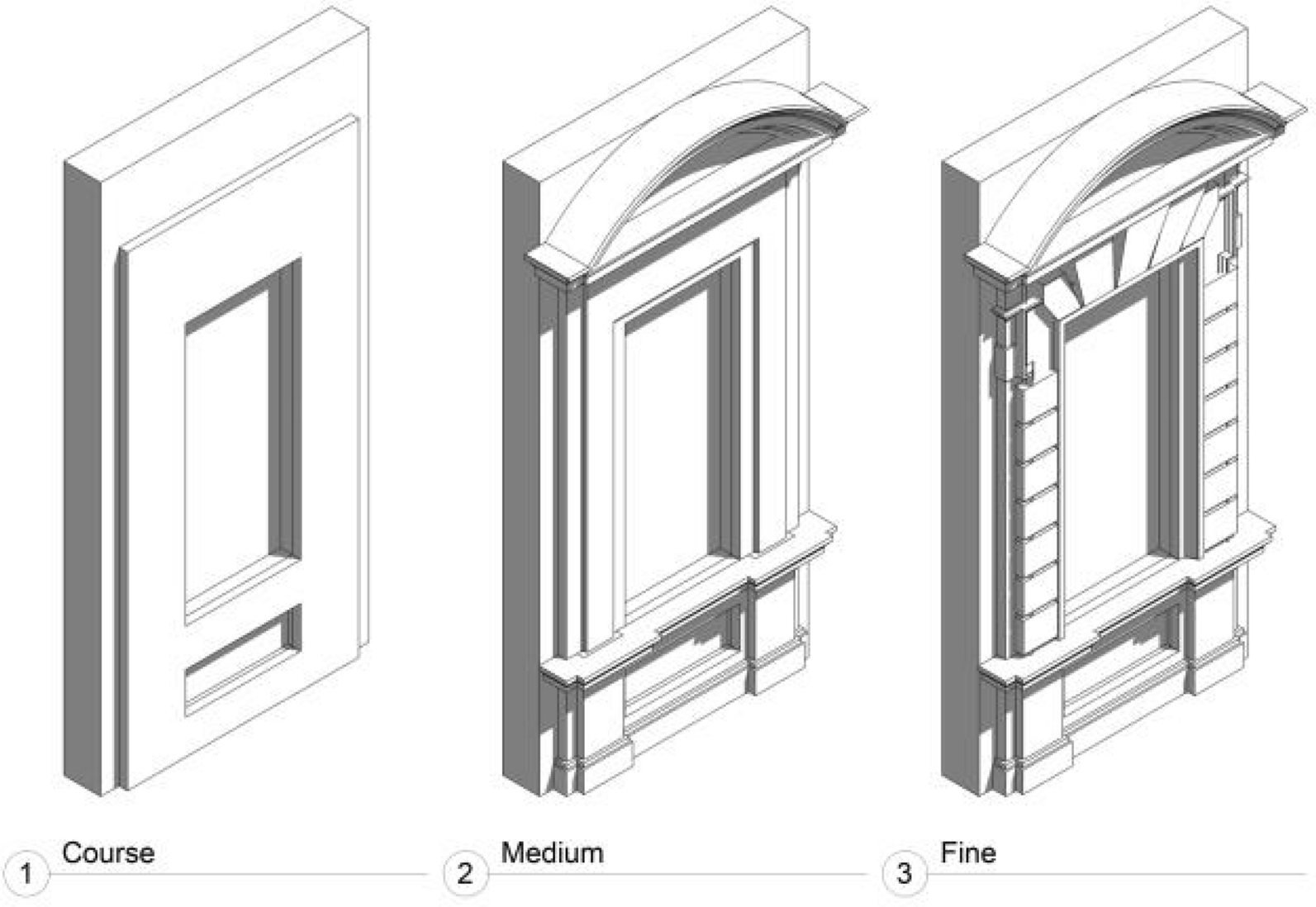 1 Course

2 Medium

3 Fine