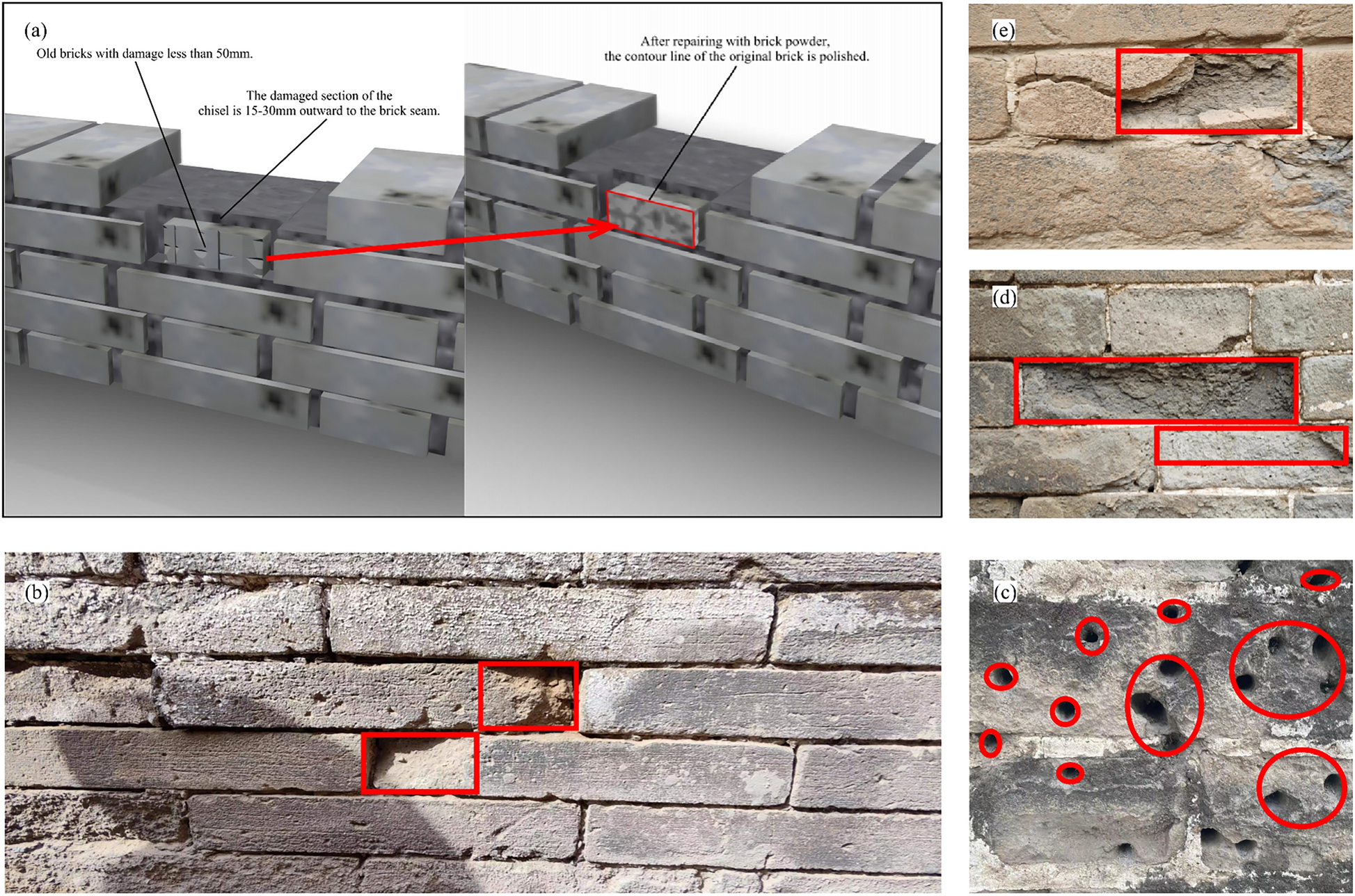 (a)

Old bricks with damage less than 50mm.

The damaged section of the chisel is 15-30mm outward to the brick seam.

After repairing with brick powder, the contour line of the original brick is polished.

(e)

(d)

(b)

(c)