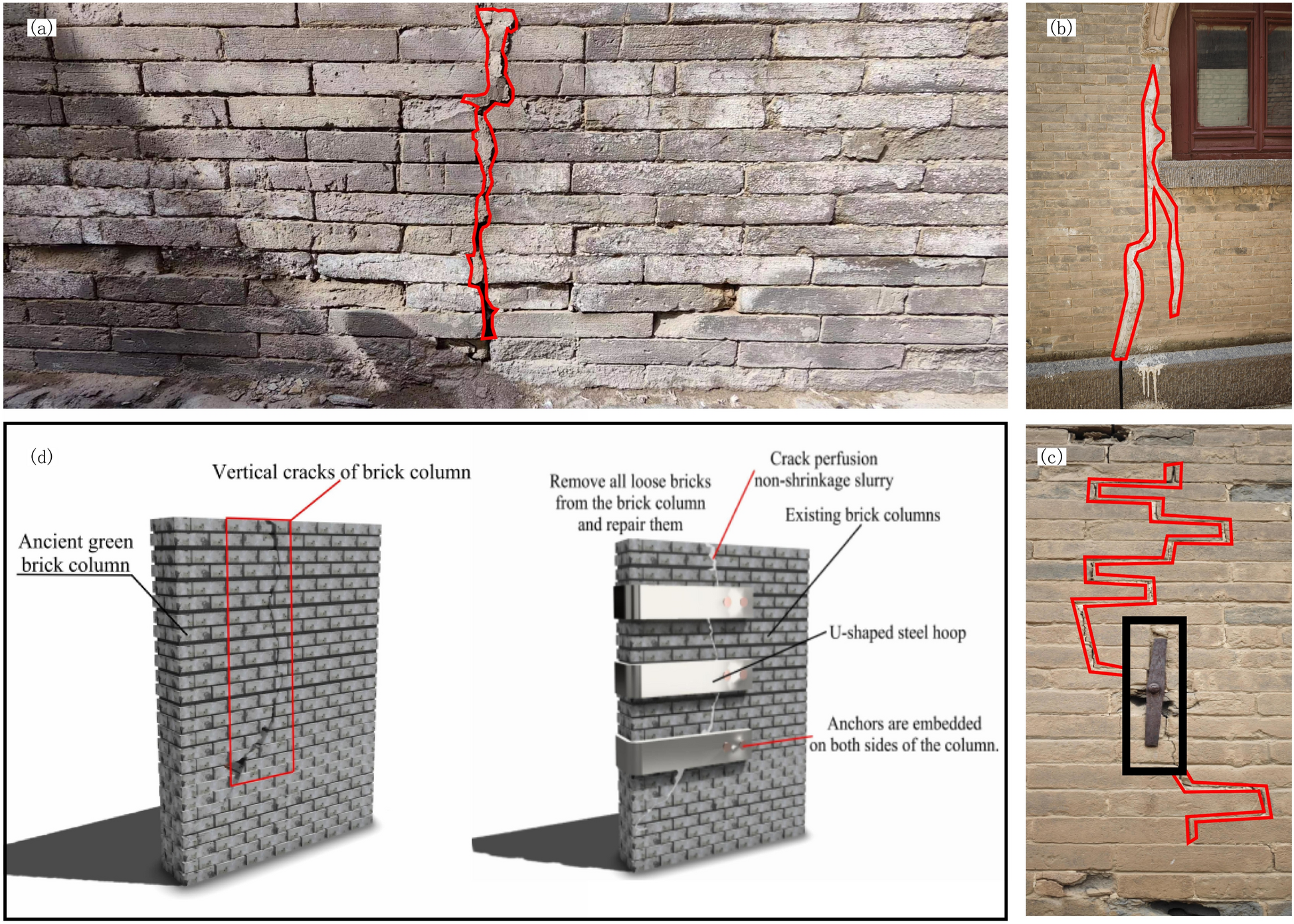 (a)

(b)

(d)

Vertical cracks of brick column

Ancient green brick column

Remove all loose bricks from the brick column and repair them

Crack perfusion non-shrinkage slurry

Existing brick columns

U-shaped steel hoop

Anchors are embedded on both sides of the column.

(c)