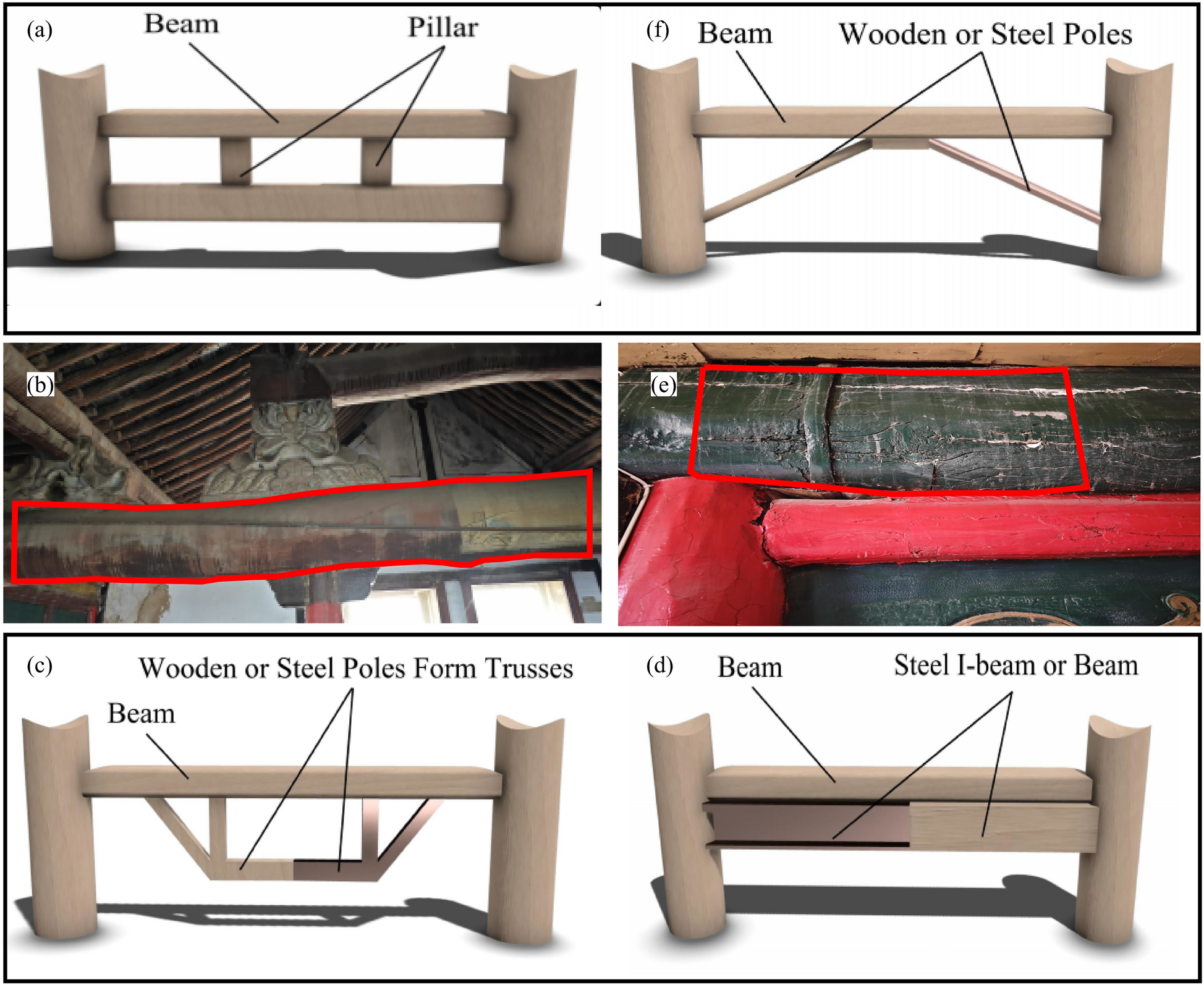 (a) Beam Pillar

(f) Beam Wooden or Steel Poles

(b)

(e)

(c) Wooden or Steel Poles Form Trusses
Beam

(d) Beam Steel I-beam or Beam