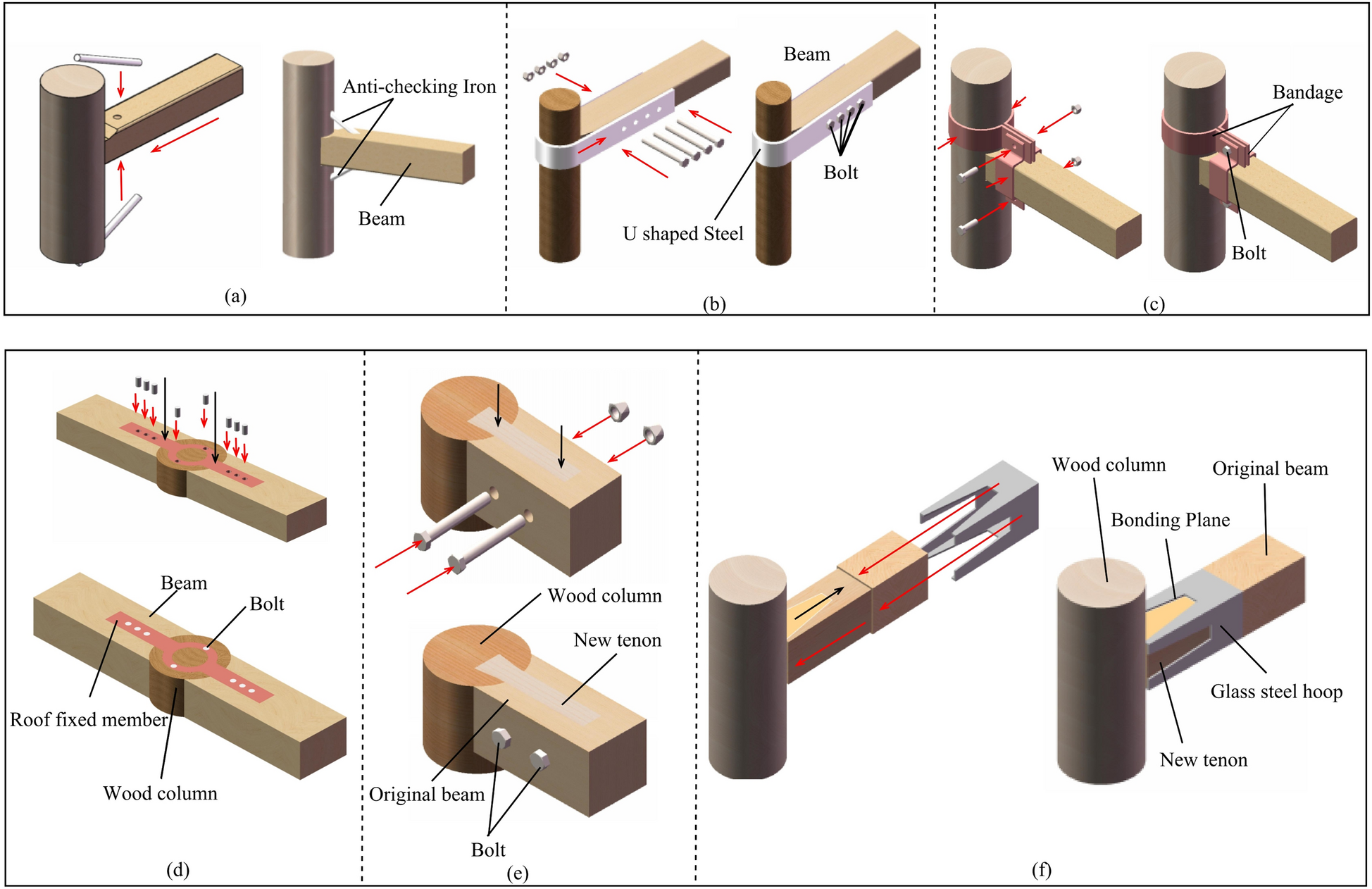 Anti-checking Iron

Beam

(a)

Beam

Bolt

U shaped Steel

(b)

Bandage

Bolt

(c)

Beam

Bolt

Roof fixed member

Wood column

(d)

Wood column

New tenon

Original beam

Bolt

(e)

Wood column

Original beam

Bonding Plane

Glass steel hoop

New tenon

(f)