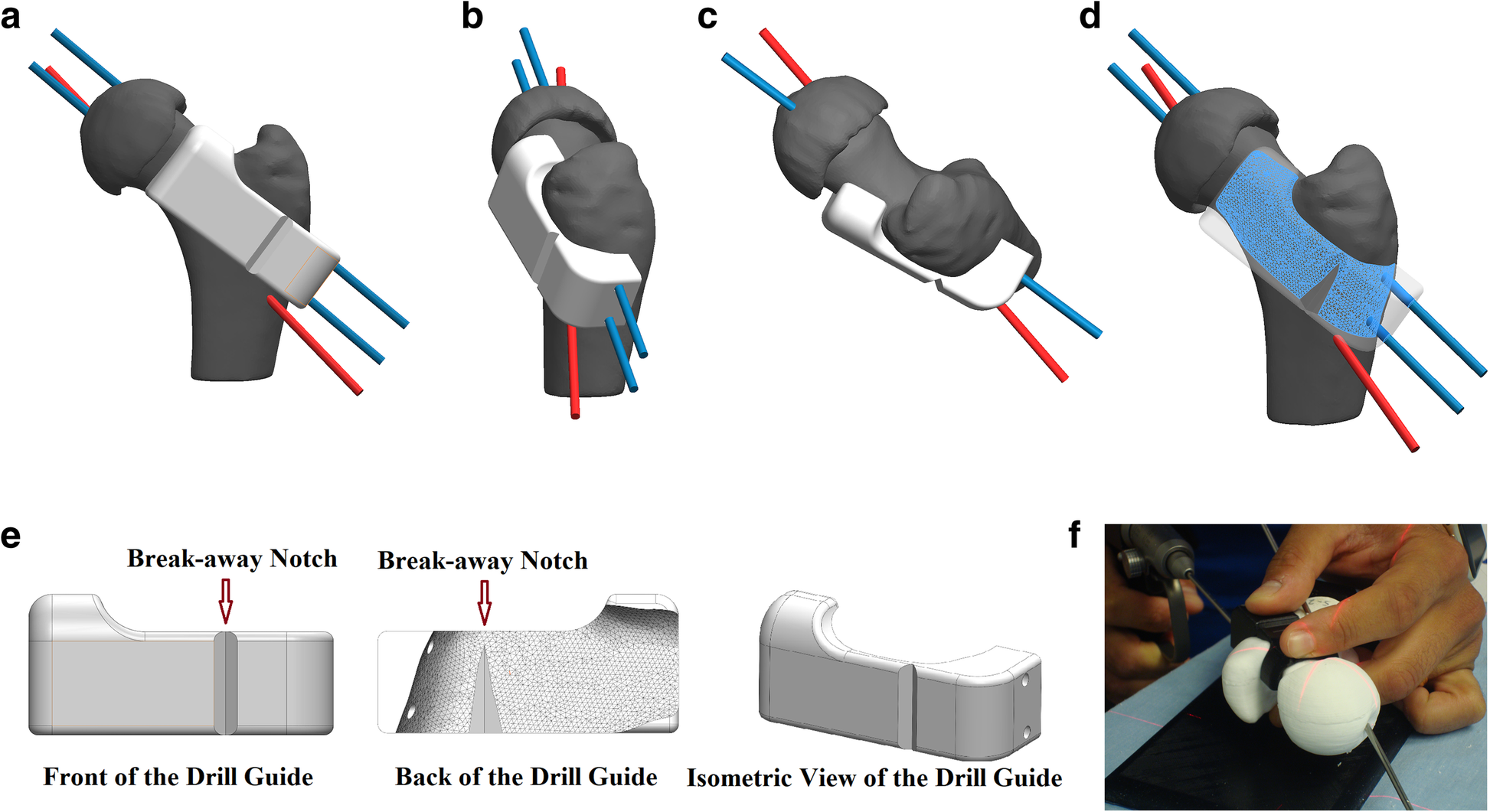 a

b

c

d

e

Break-away Notch

Break-away Notch

Front of the Drill Guide

Back of the Drill Guide

Isometric View of the Drill Guide

f