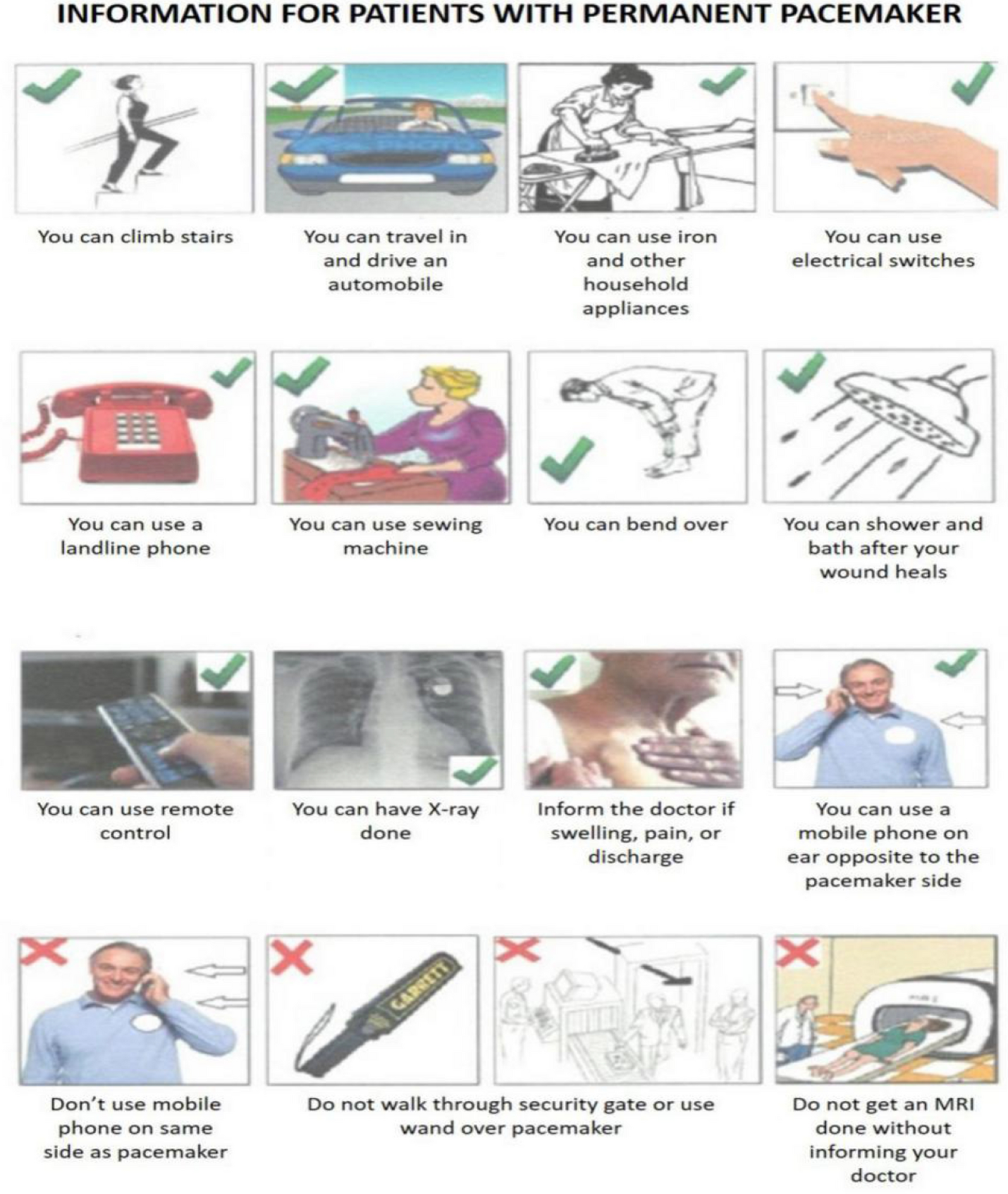 INFORMATION FOR PATIENTS WITH PERMANENT PACEMAKER

You can climb stairs

You can travel in and drive an automobile

You can use iron and other household appliances

You can use electrical switches

You can use a landline phone

You can use sewing machine

You can bend over

You can shower and bath after your wound heals

You can use remote control

You can have X-ray done

Inform the doctor if swelling, pain, or discharge

You can use a mobile phone on ear opposite to the pacemaker side

GARRETT

Don't use mobile phone on same side as pacemaker

Do not walk through security gate or use wand over pacemaker

Do not get an MRI done without informing your doctor