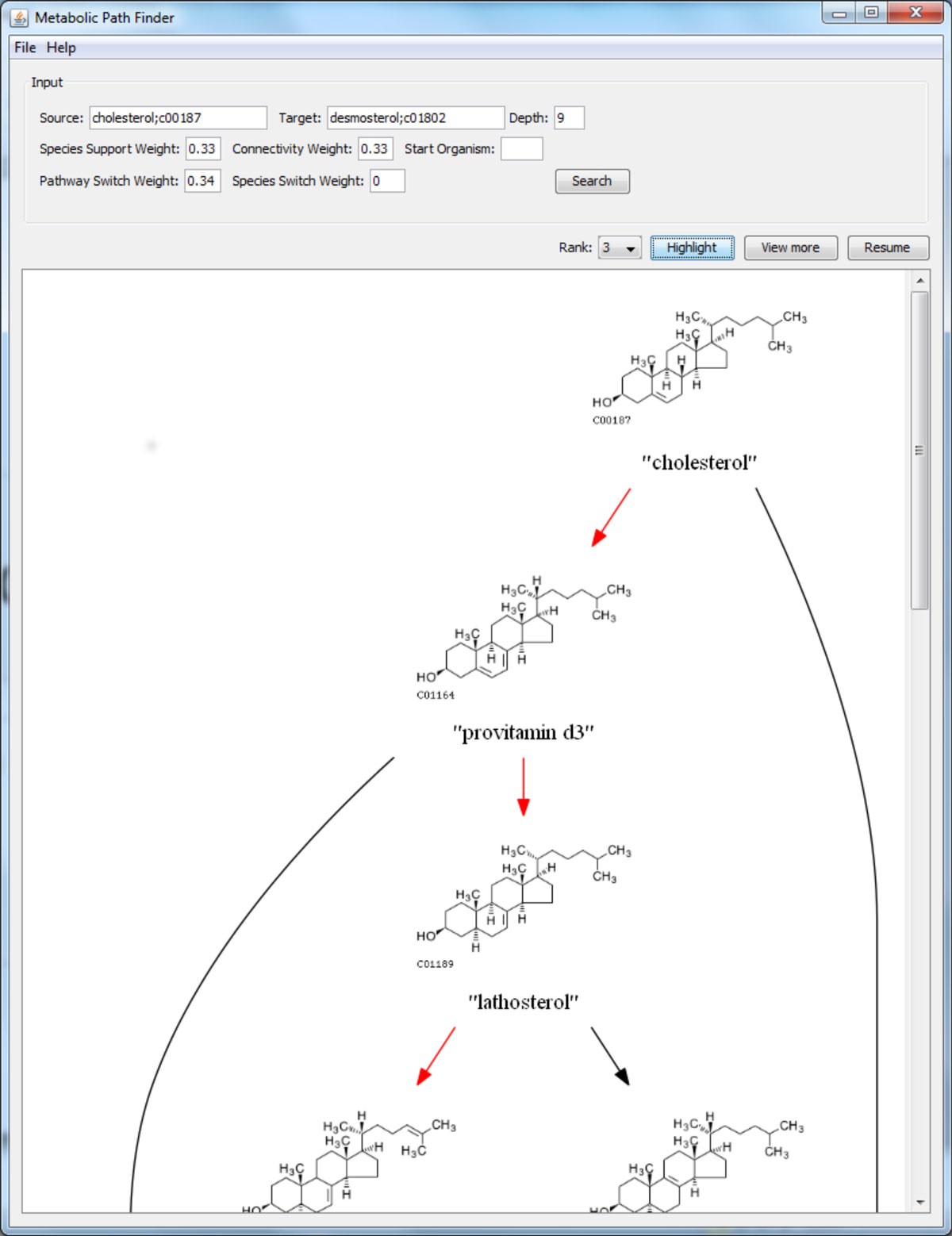 Metabolic Path Finder

File Help

Input

Source: cholesterol;c00187 Target: desmosterol;c01802 Depth: 9

Species Support Weight: 0.33 Connectivity Weight: 0.33 Start Organism:

Pathway Switch Weight: 0.34 Species Switch Weight: 0 Search

Rank: 3 Highlight View more Resume

$H_3C$ $CH_3$ $H_3C$ H $CH_3$ $H_3C$ H H H HO C00187

"cholesterol"

$H_3C$ H $CH_3$ $H_3C$ H $CH_3$ $H_3C$ H H HO C01164

"provitamin d3"

$H_3C$ $CH_3$ $H_3C$ H $CH_3$ $H_3C$ H H HO H C01189

"lathosterol"

$H_3C$ H $CH_3$ $H_3C$ H $H_3C$ $H_3C$ H HO

$H_3C$ H $CH_3$ $H_3C$ H $CH_3$ $H_3C$ H HO