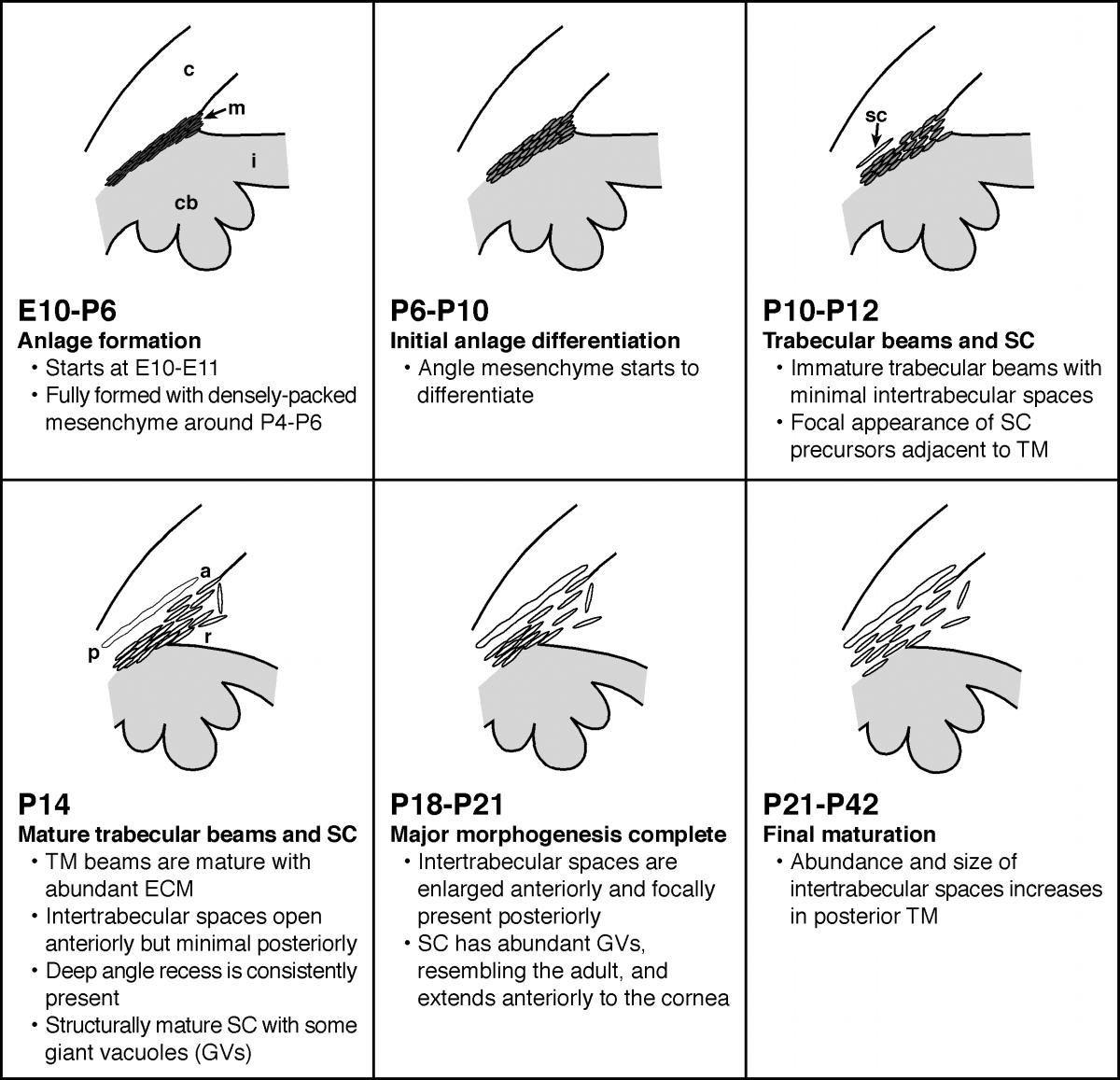 c
m
i
cb

E10-P6
Anlage formation
• Starts at E10-E11
• Fully formed with densely-packed mesenchyme around P4-P6

P6-P10
Initial anlage differentiation
• Angle mesenchyme starts to differentiate

sc

P10-P12
Trabecular beams and SC
• Immature trabecular beams with minimal intertrabecular spaces
• Focal appearance of SC precursors adjacent to TM

a
p
r

P14
Mature trabecular beams and SC
• TM beams are mature with abundant ECM
• Intertrabecular spaces open anteriorly but minimal posteriorly
• Deep angle recess is consistently present
• Structurally mature SC with some giant vacuoles (GVs)

P18-P21
Major morphogenesis complete
• Intertrabecular spaces are enlarged anteriorly and focally present posteriorly
• SC has abundant GVs, resembling the adult, and extends anteriorly to the cornea

P21-P42
Final maturation
• Abundance and size of intertrabecular spaces increases in posterior TM