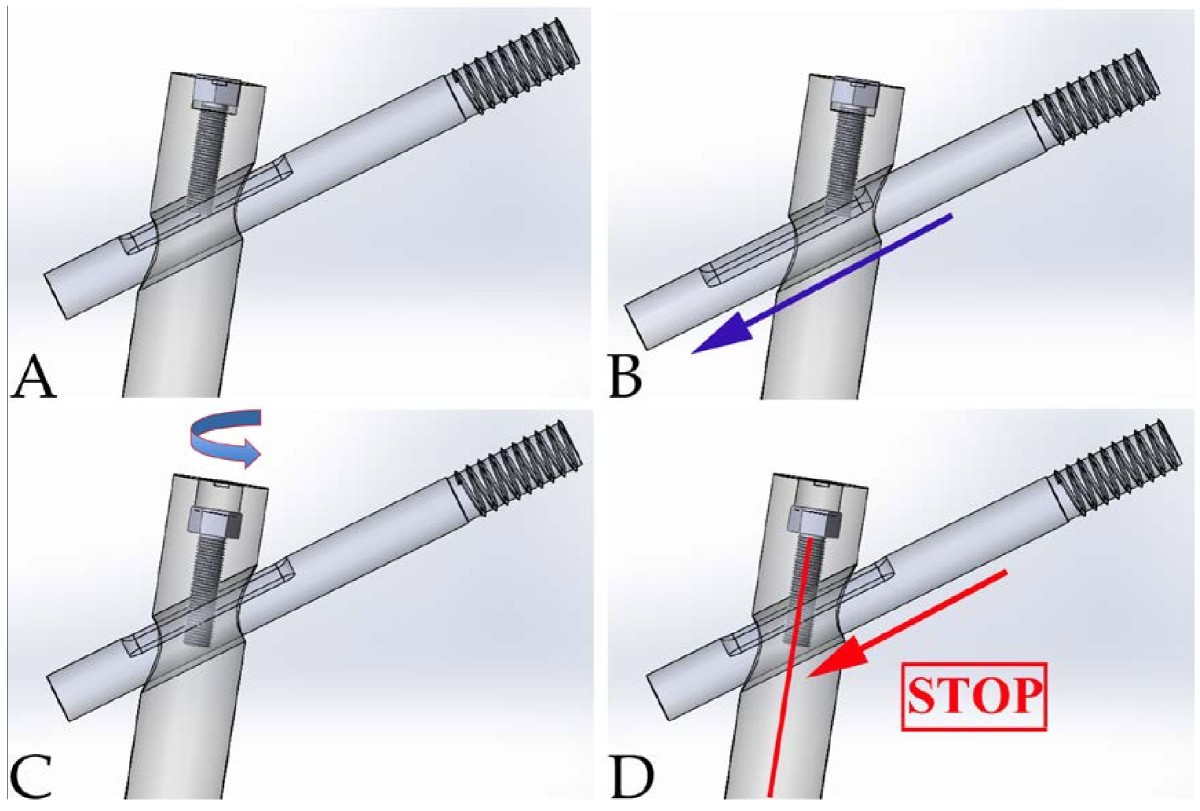 A

B

C

D

STOP