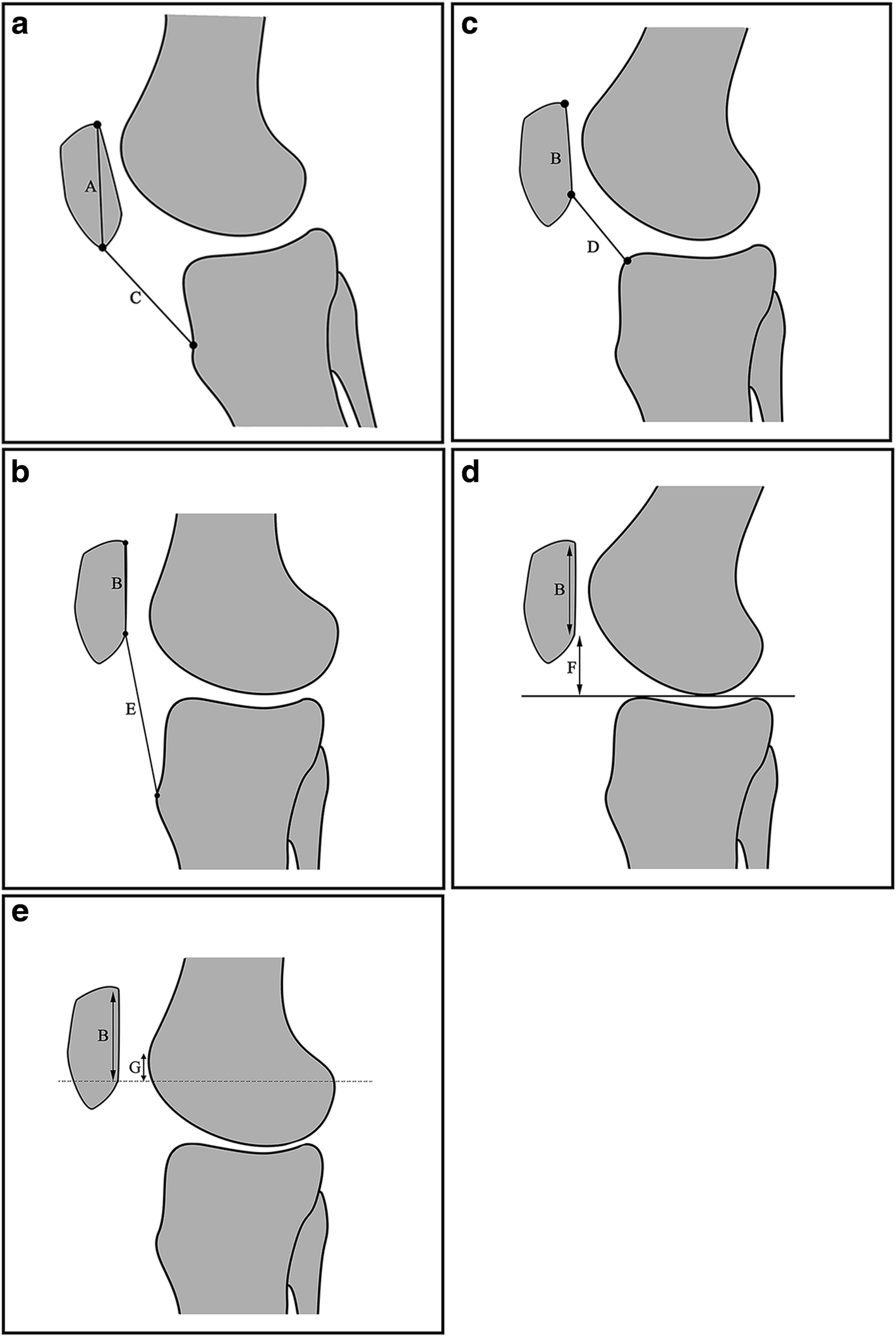 a

A

C

c

B

D

b

B

E

d

B

F

e

B

G