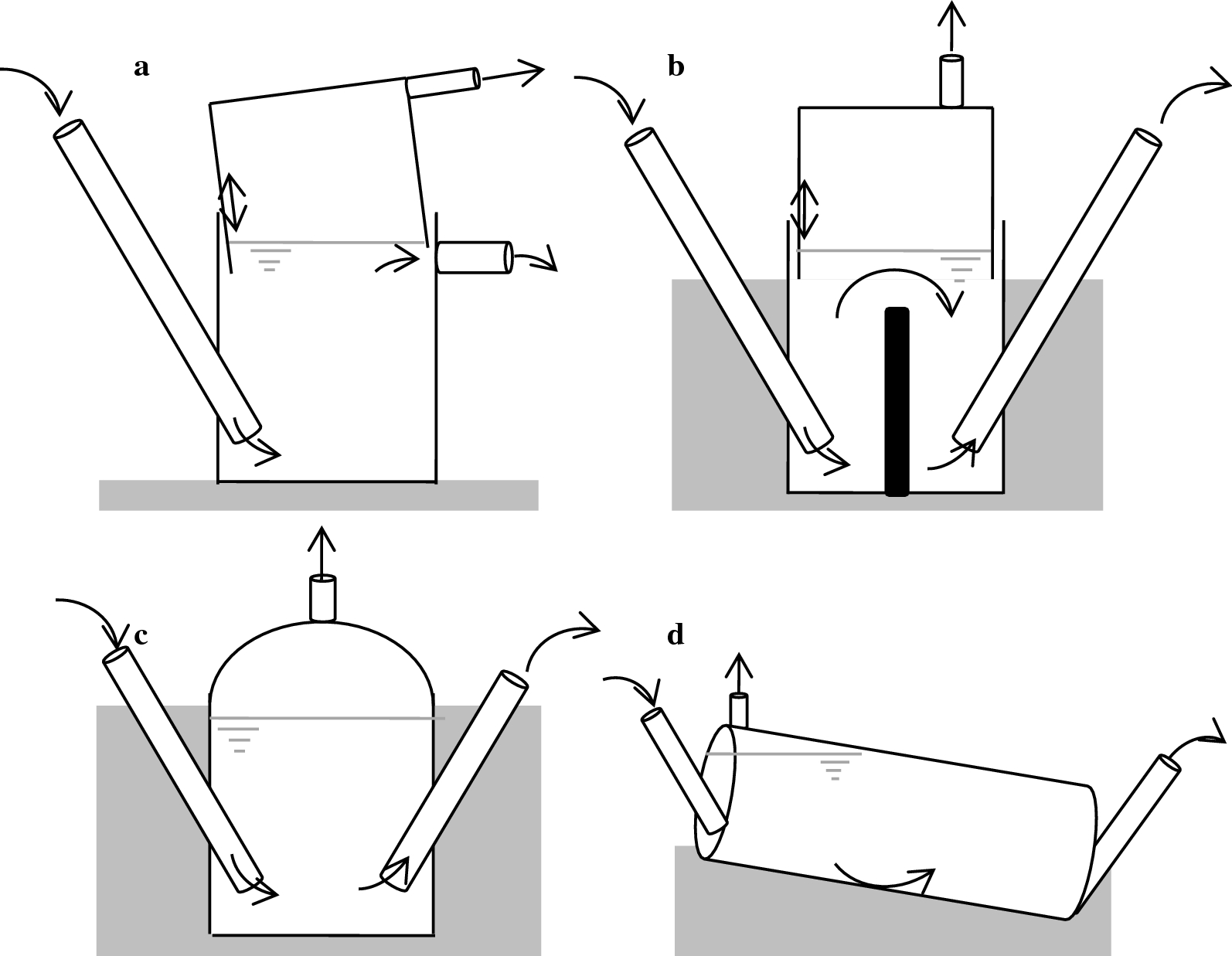 a

b

c

d