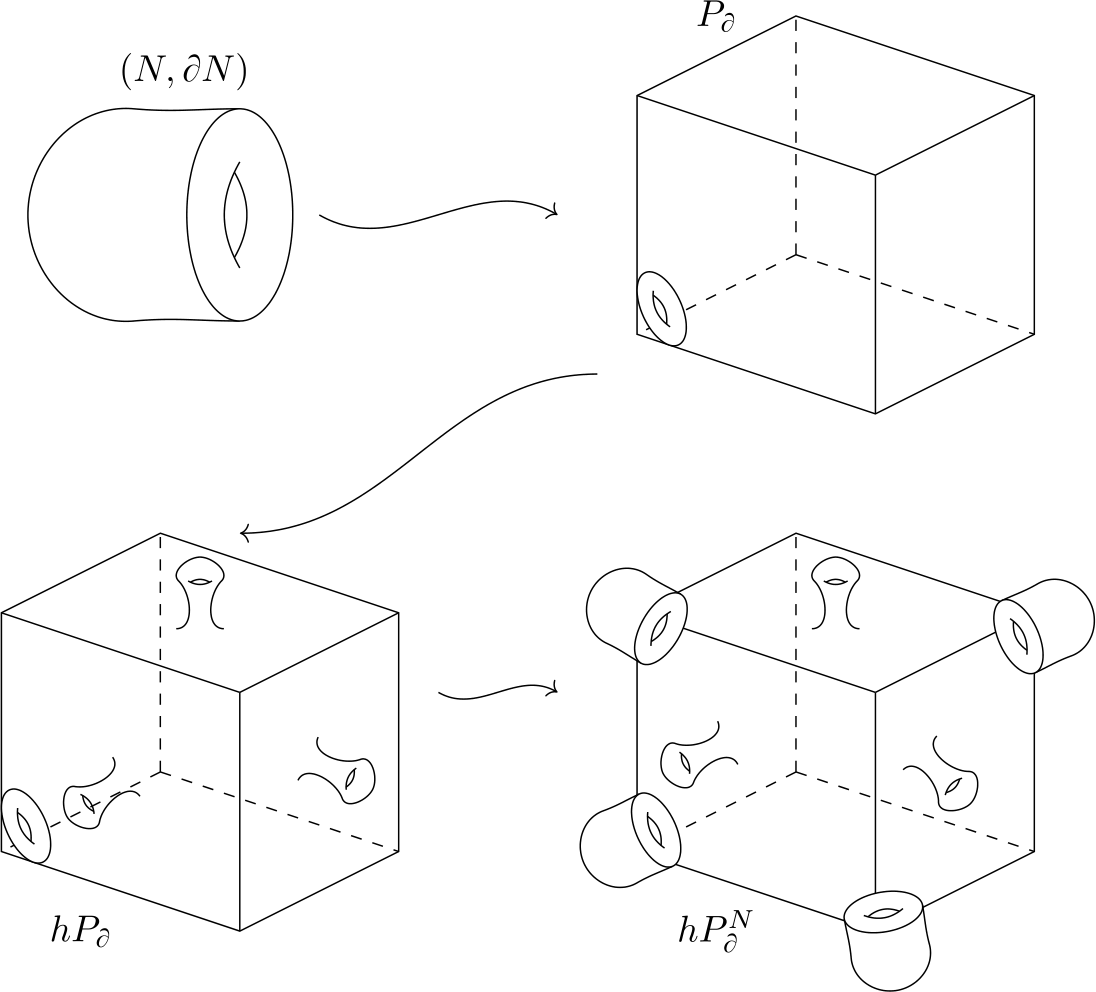 $(N, \partial N)$

$P_\partial$

$hP_\partial$

$hP_\partial^N$