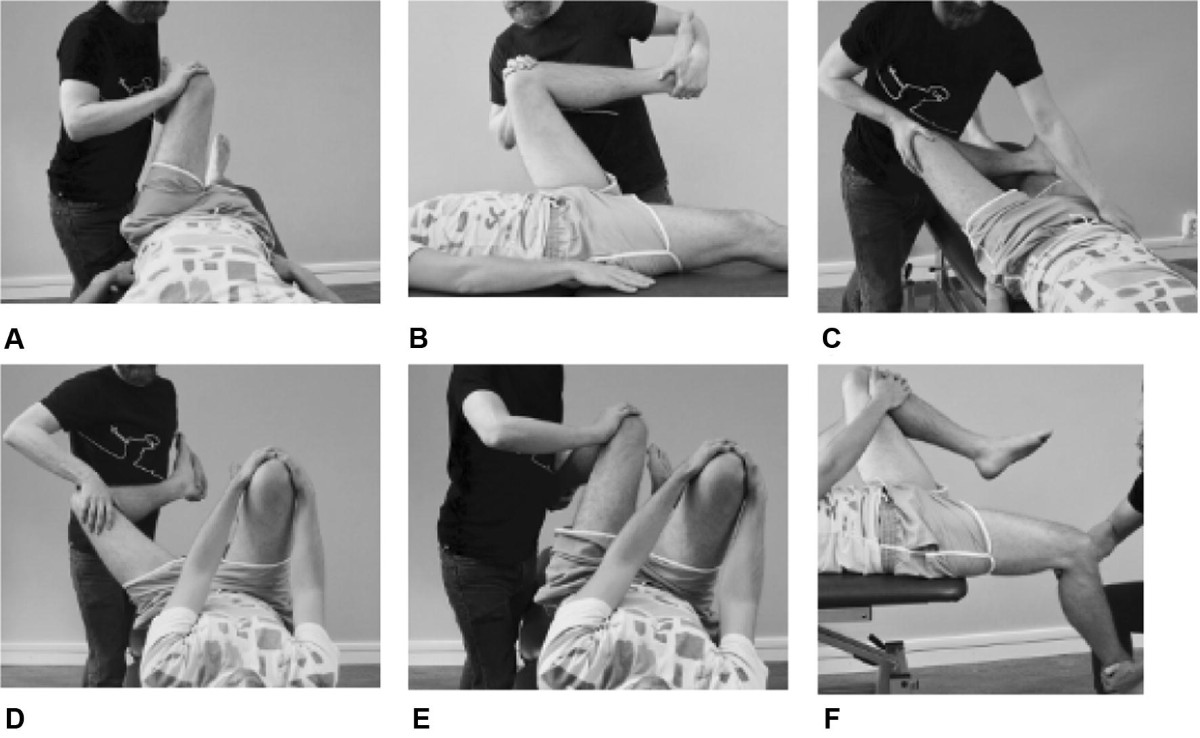 A

B

C

D

E

F