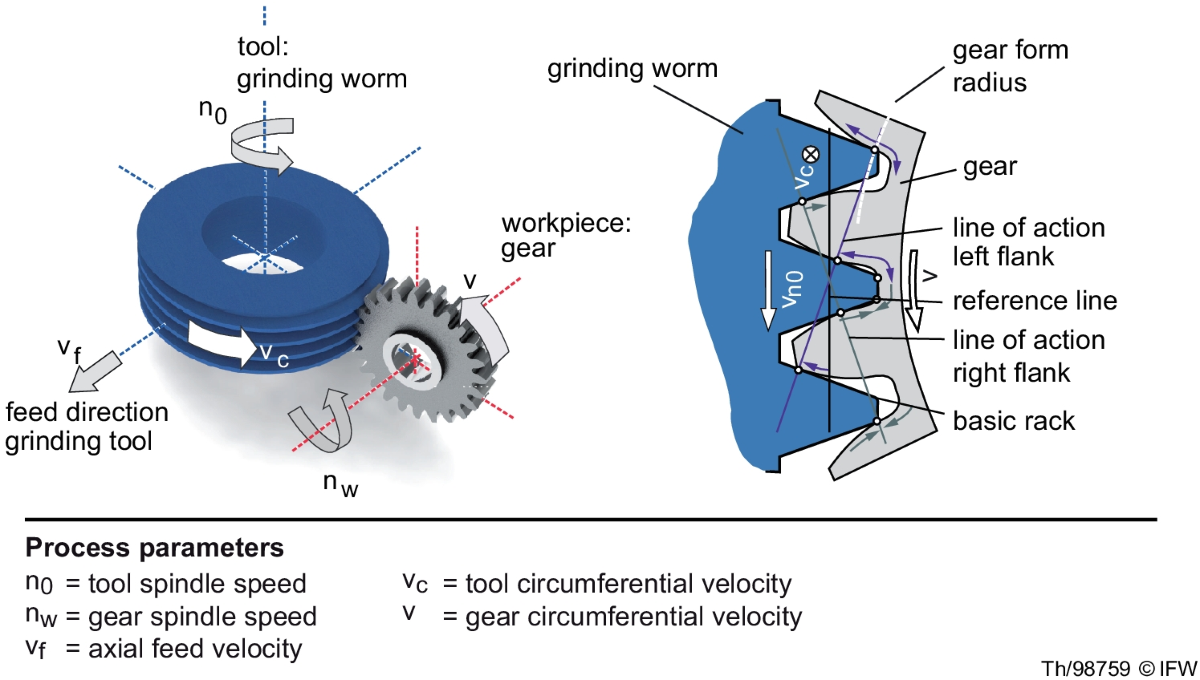 tool: grinding worm

$n_0$

workpiece: gear

$v$

$v_c$

$v_f$

feed direction grinding tool

$n_w$

grinding worm

gear form radius

gear

$v_c$

line of action left flank

$v_{n0}$

$v$

reference line

line of action right flank

basic rack

**Process parameters**

$n_0$ = tool spindle speed
$n_w$ = gear spindle speed
$v_f$ = axial feed velocity

$v_c$ = tool circumferential velocity
$v$ = gear circumferential velocity

Th/98759 © IFW