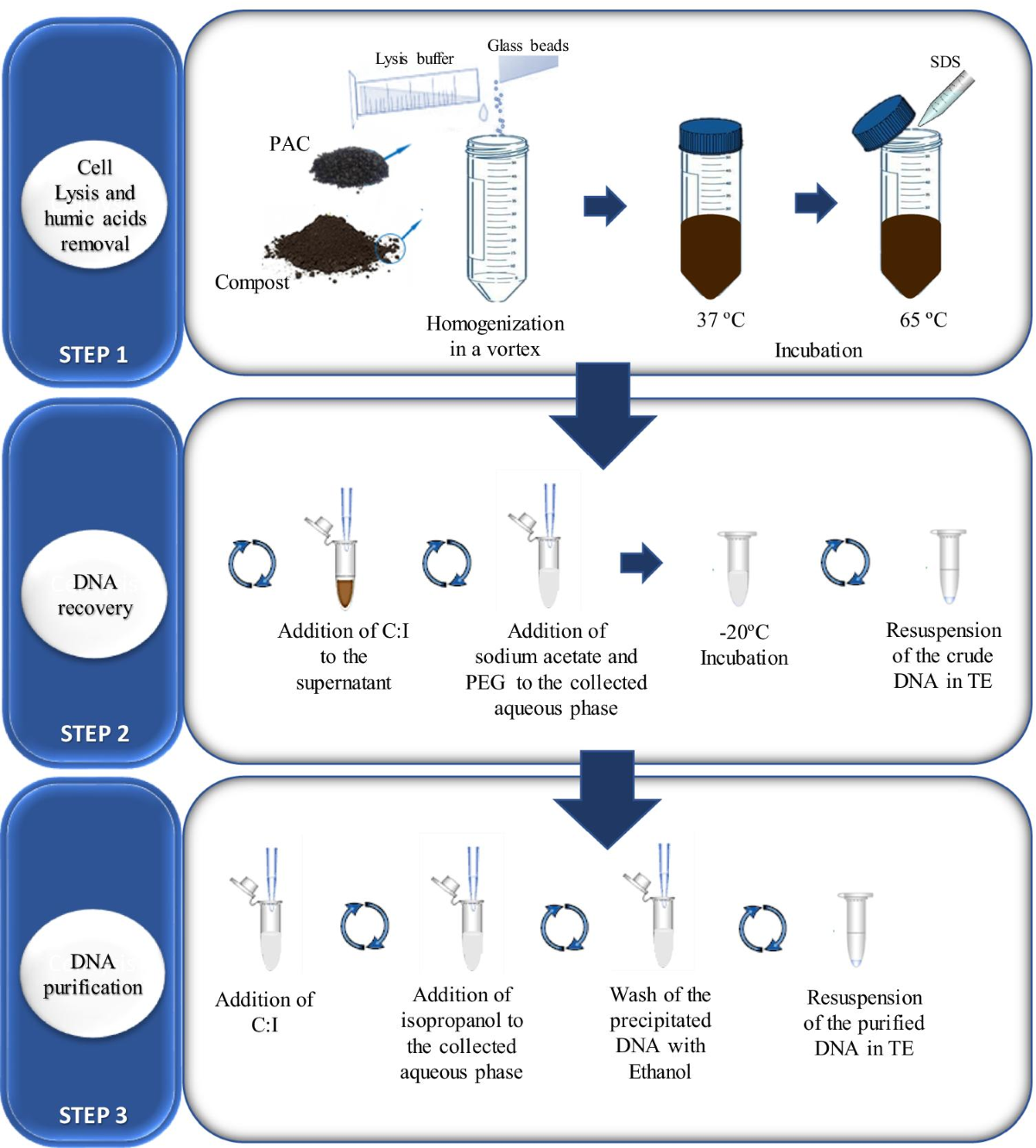 Cell Lysis and humic acids removal

STEP 1

Lysis buffer

Glass beads

SDS

PAC

Compost

Homogenization in a vortex

37 ºC

65 ºC

Incubation

DNA recovery

STEP 2

Addition of C:I to the supernatant

Addition of sodium acetate and PEG to the collected aqueous phase

-20ºC Incubation

Resuspension of the crude DNA in TE

DNA purification

STEP 3

Addition of C:I

Addition of isopropanol to the collected aqueous phase

Wash of the precipitated DNA with Ethanol

Resuspension of the purified DNA in TE