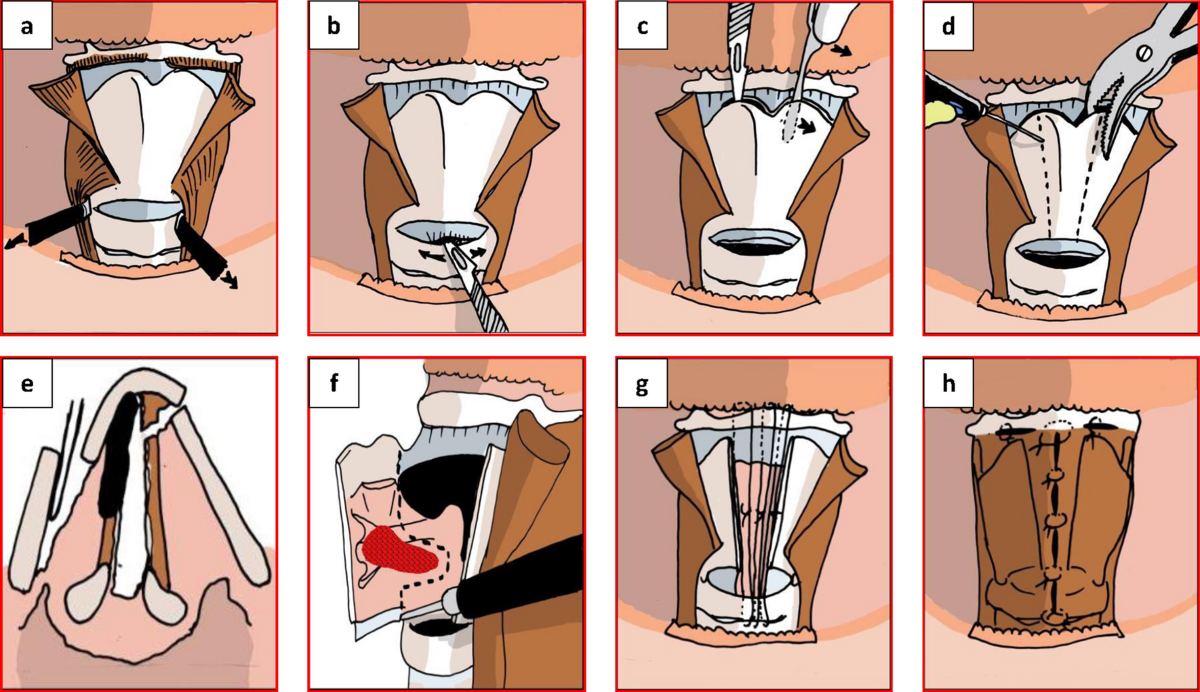 a

b

c

d

e

f

g

h