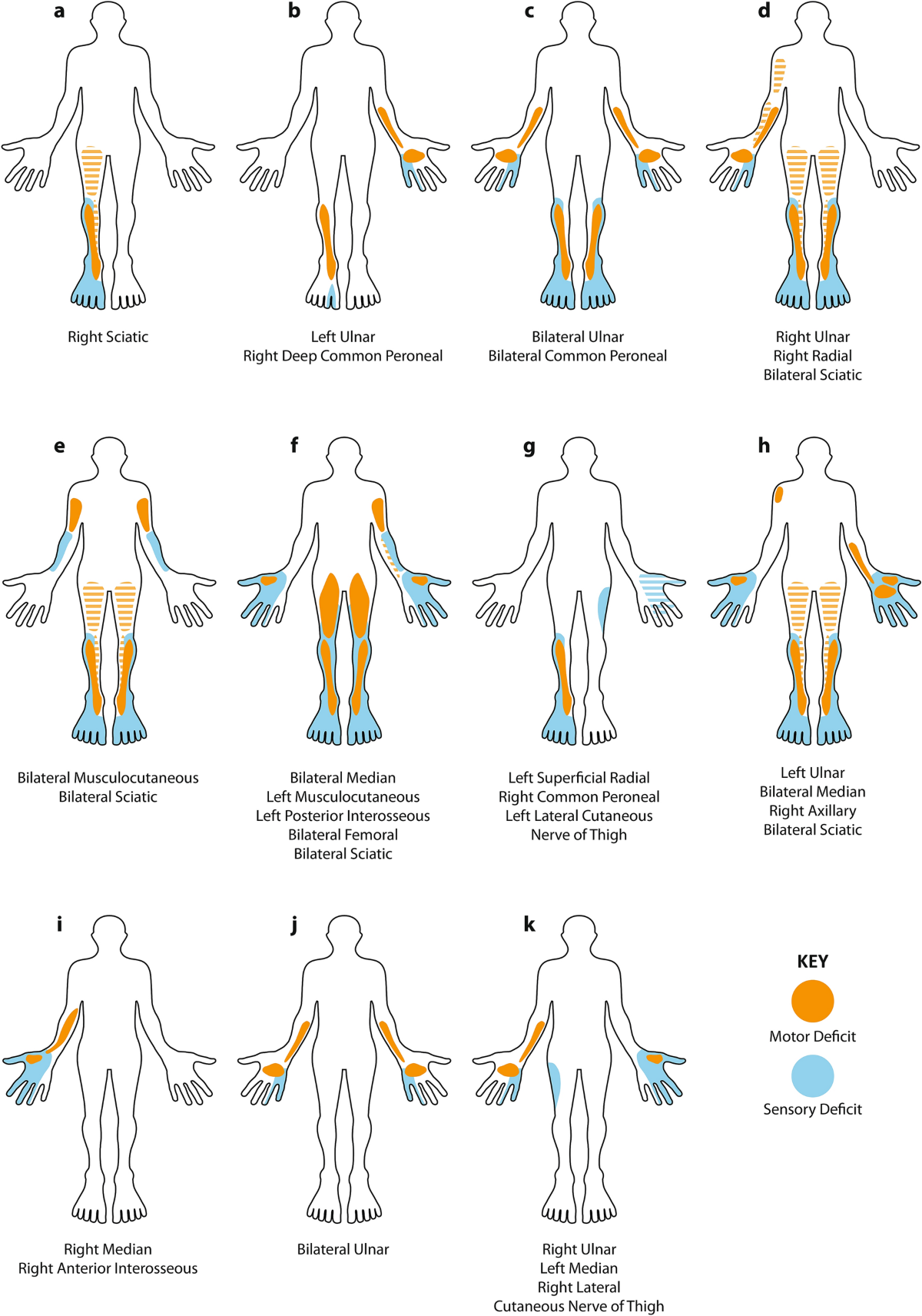 a

Right Sciatic

b

Left Ulnar
Right Deep Common Peroneal

c

Bilateral Ulnar
Bilateral Common Peroneal

d

Right Ulnar
Right Radial
Bilateral Sciatic

e

Bilateral Musculocutaneous
Bilateral Sciatic

f

Bilateral Median
Left Musculocutaneous
Left Posterior Interosseous
Bilateral Femoral
Bilateral Sciatic

g

Left Superficial Radial
Right Common Peroneal
Left Lateral Cutaneous
Nerve of Thigh

h

Left Ulnar
Bilateral Median
Right Axillary
Bilateral Sciatic

i

Right Median
Right Anterior Interosseous

j

Bilateral Ulnar

k

Right Ulnar
Left Median
Right Lateral
Cutaneous Nerve of Thigh

KEY

Motor Deficit

Sensory Deficit