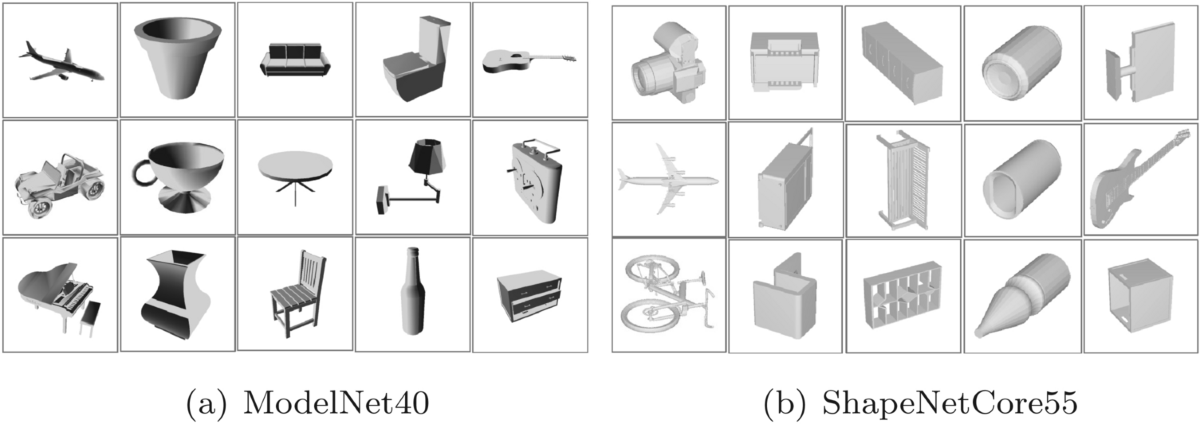 (a) ModelNet40

(b) ShapeNetCore55