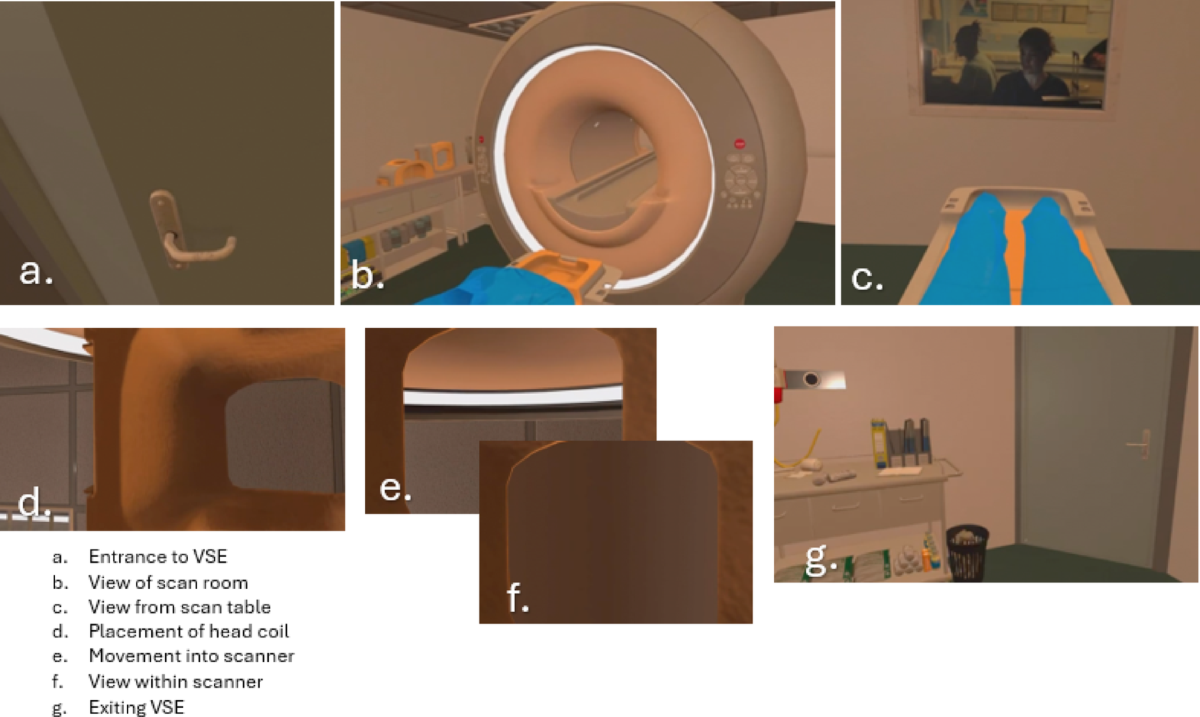 a.

b.

c.

d.

e.

f.

g.

a. Entrance to VSE
b. View of scan room
c. View from scan table
d. Placement of head coil
e. Movement into scanner
f. View within scanner
g. Exiting VSE