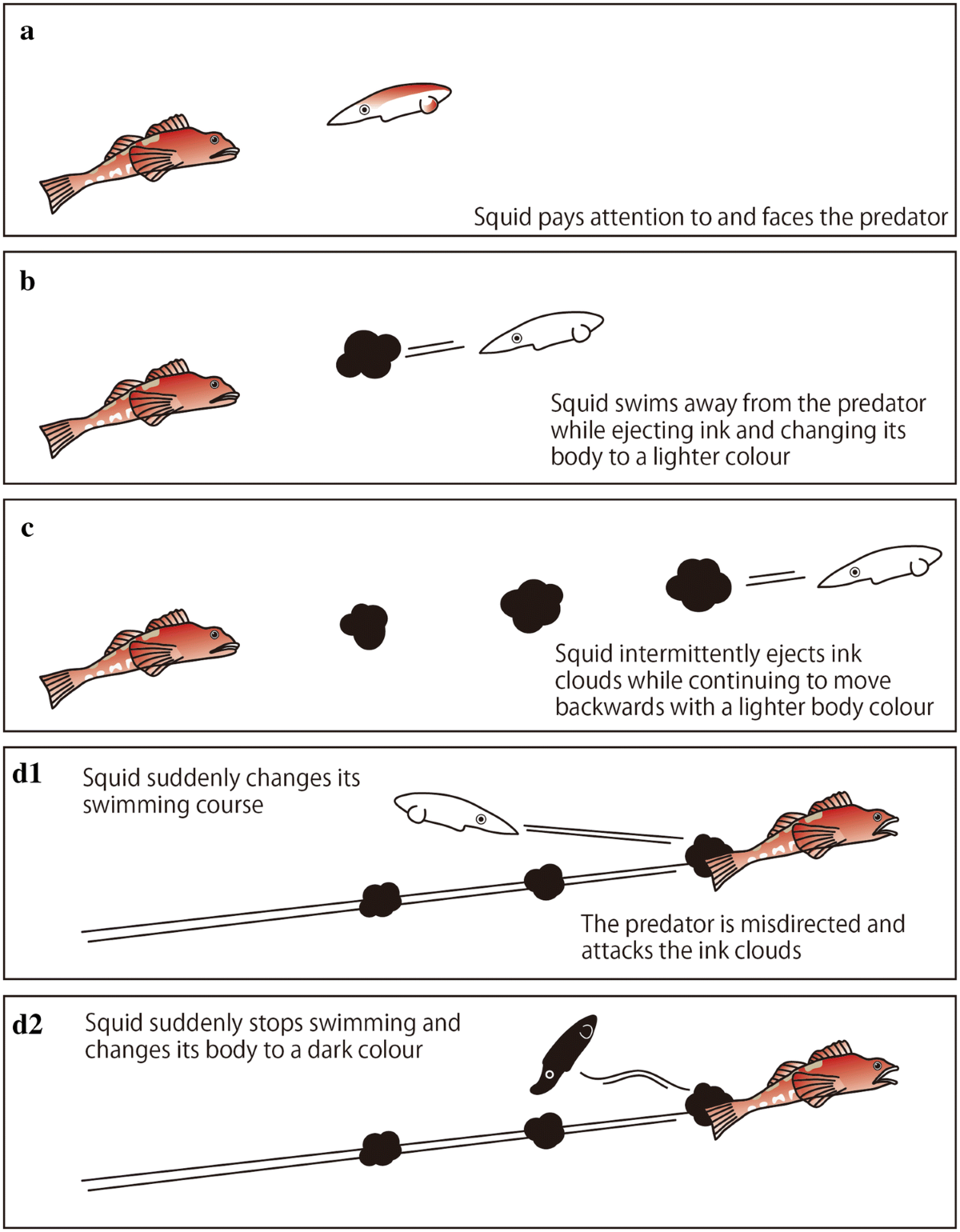 a

Squid pays attention to and faces the predator

b

Squid swims away from the predator while ejecting ink and changing its body to a lighter colour

c

Squid intermittently ejects ink clouds while continuing to move backwards with a lighter body colour

d1

Squid suddenly changes its swimming course

The predator is misdirected and attacks the ink clouds

d2

Squid suddenly stops swimming and changes its body to a dark colour