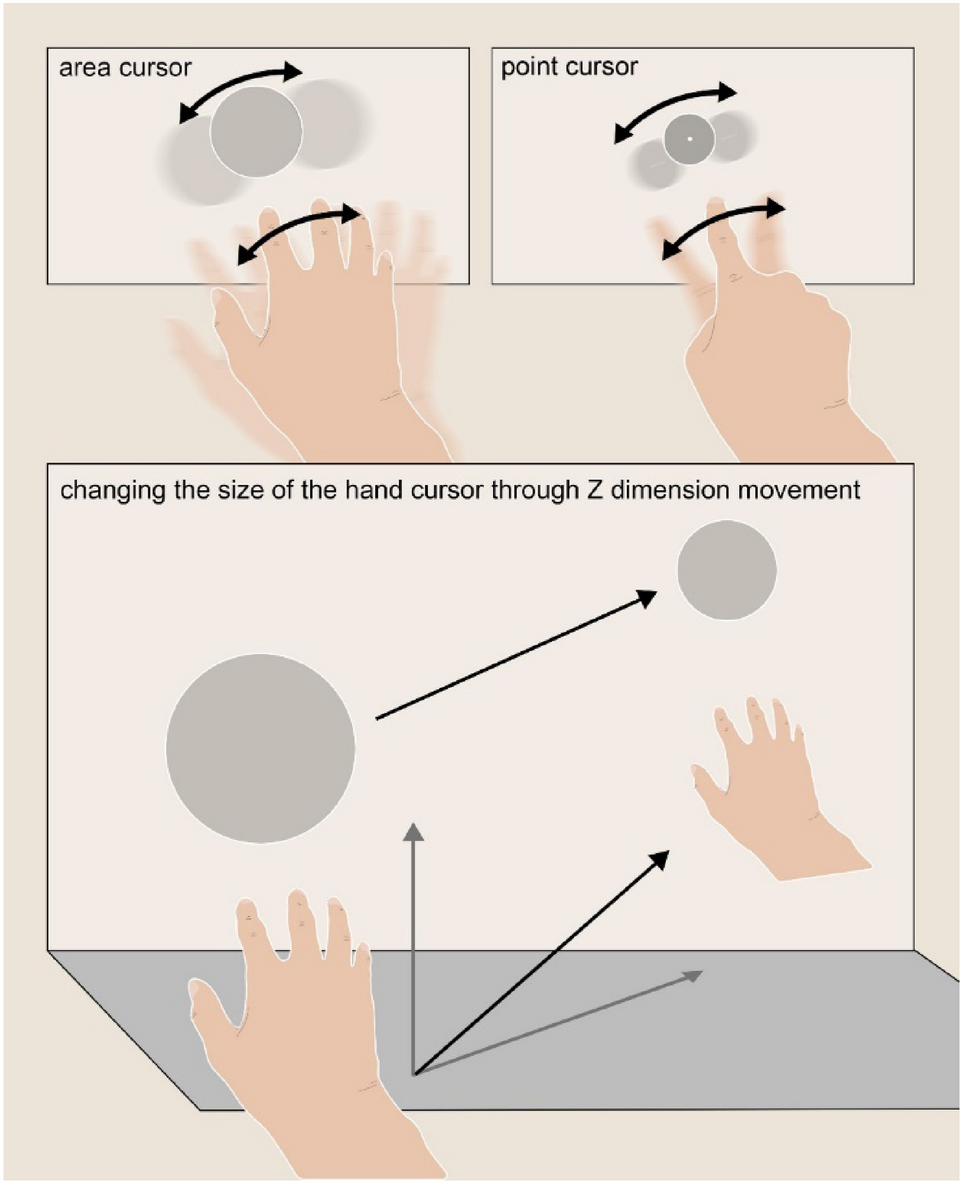 area cursor

point cursor

changing the size of the hand cursor through Z dimension movement